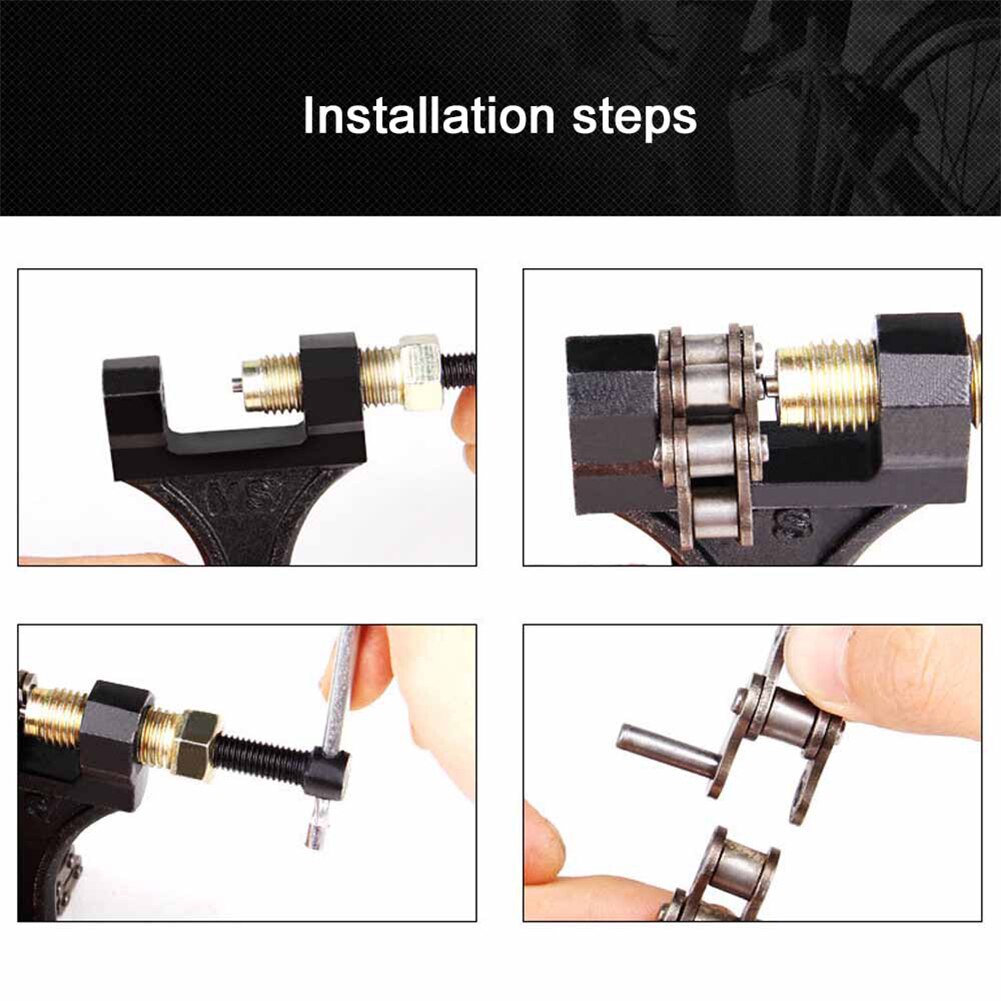 Installation steps