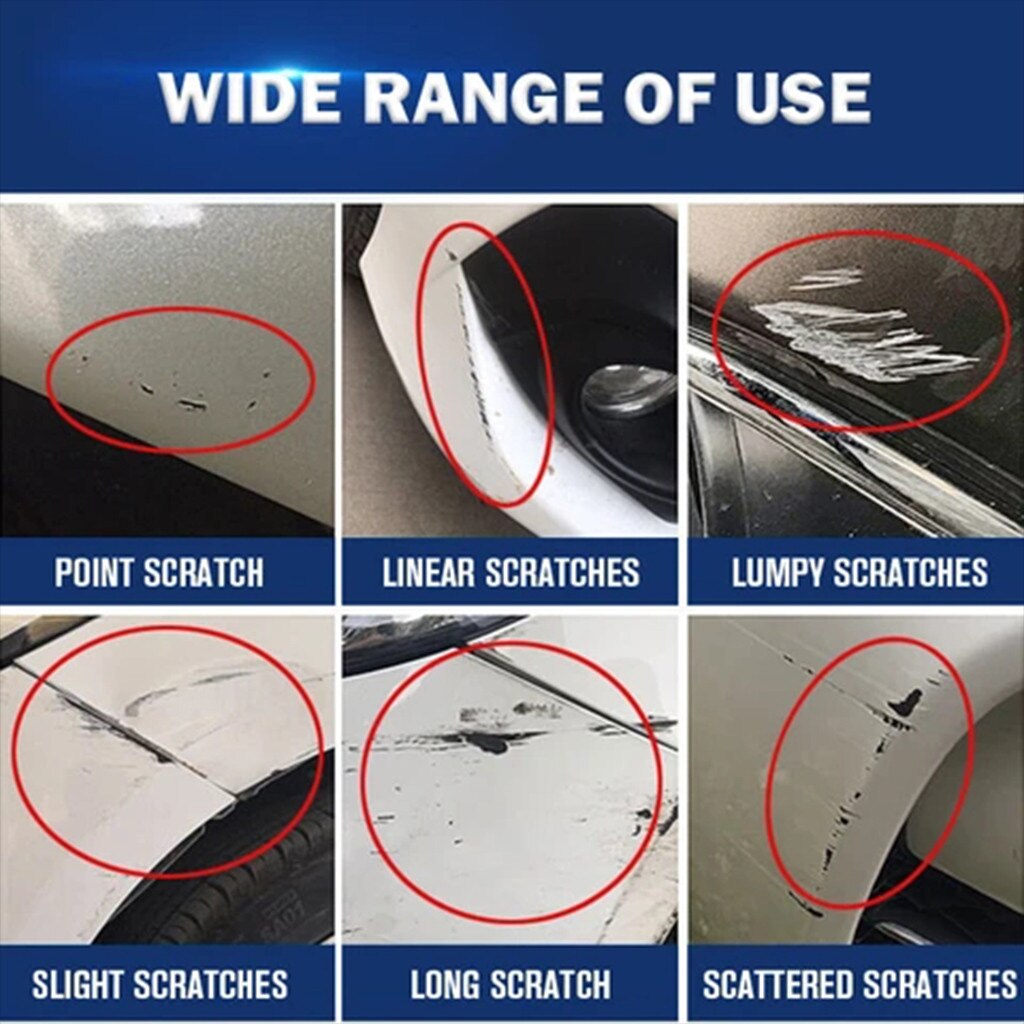 WIDE RANGE OF USE

POINT SCRATCH

LINEAR SCRATCHES

LUMPY SCRATCHES

SLIGHT SCRATCHES

LONG SCRATCH

SCATTERED SCRATCHES