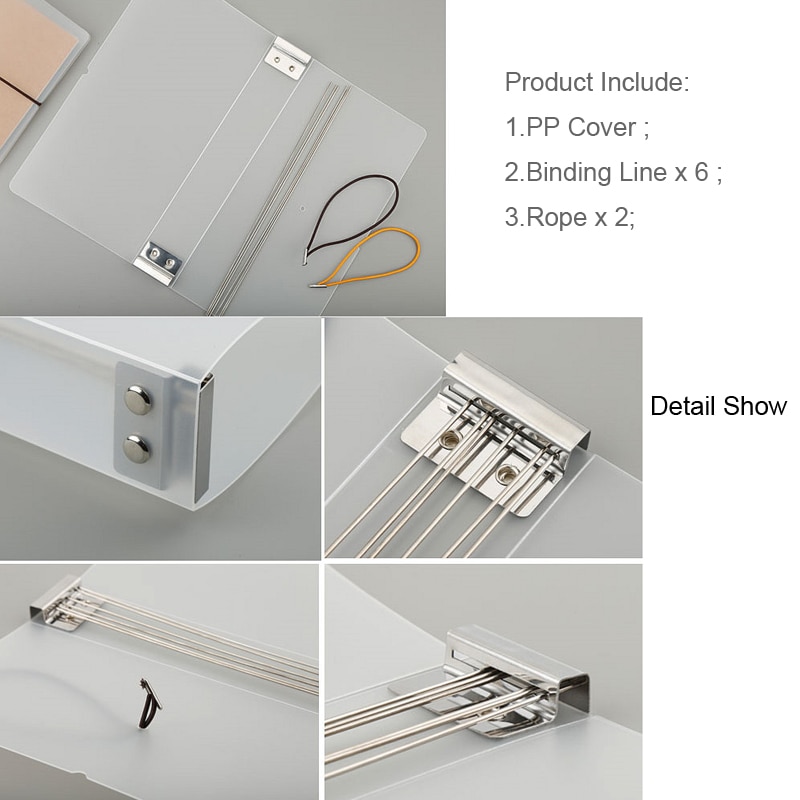 Product Include:
1.PP Cover ;
2.Binding Line x 6 ;
3.Rope x 2;

Detail Show