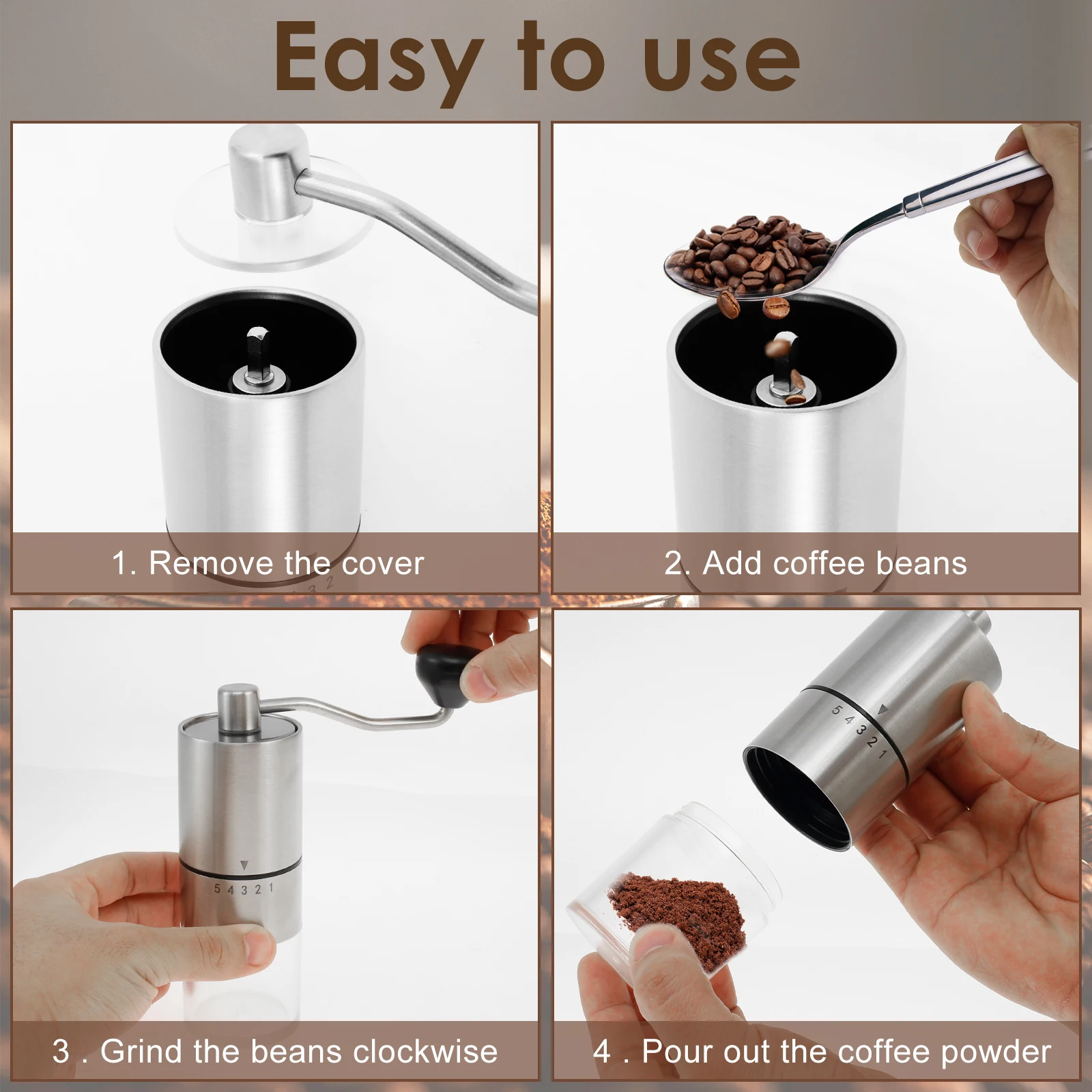 Easy to use

1. Remove the cover

2. Add coffee beans

5 4 3 2 1

3 . Grind the beans clockwise

5 4 3 2 1

4 . Pour out the coffee powder