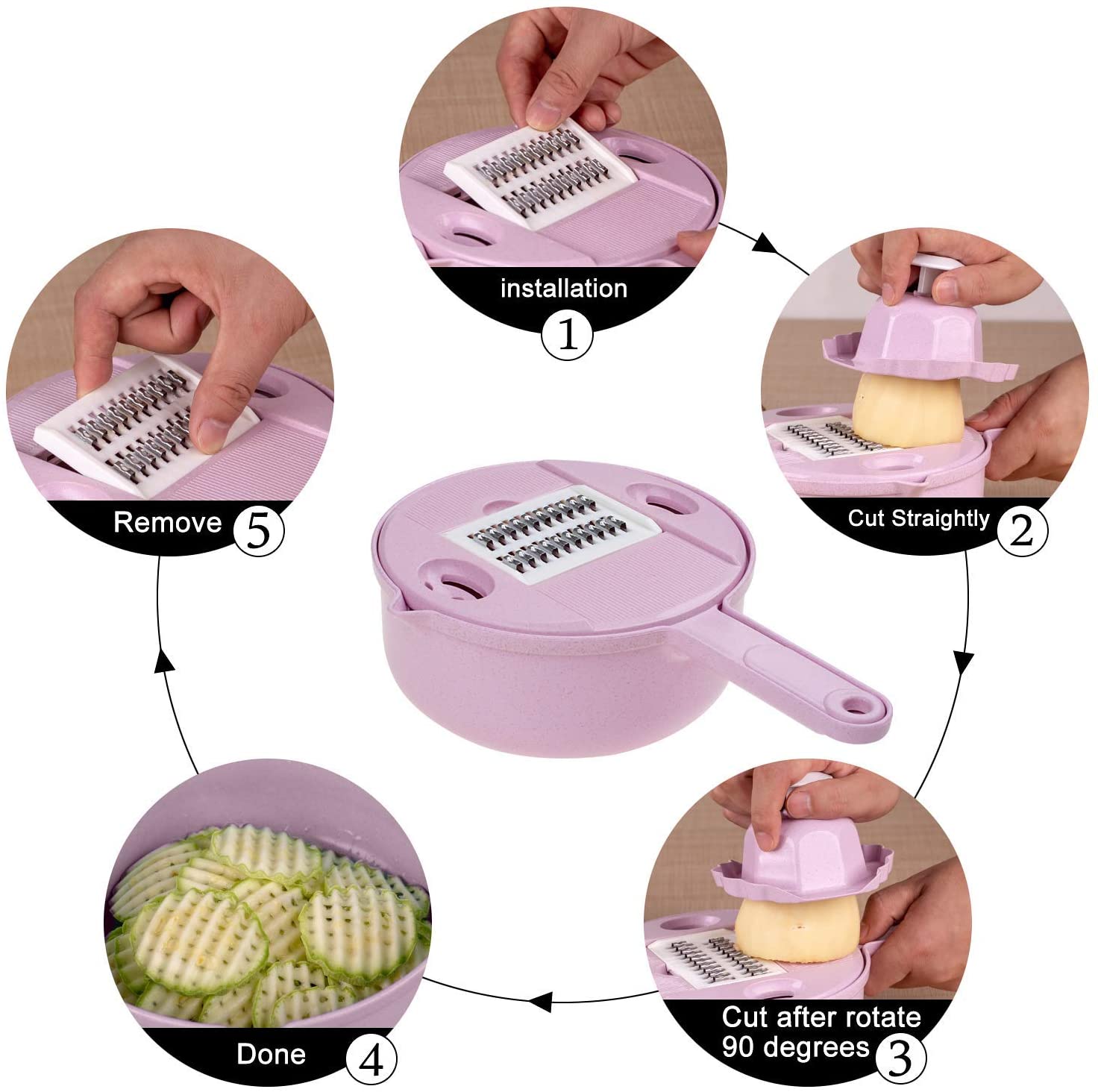 installation
1

Cut Straightly 2

Cut after rotate 90 degrees 3

Done 4

Remove 5