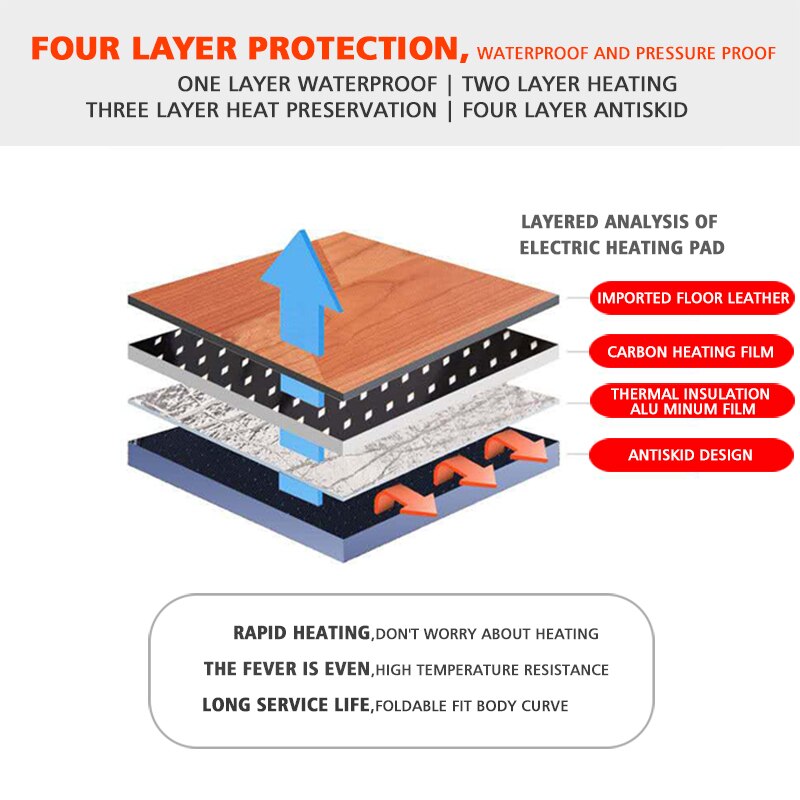 FOUR LAYER PROTECTION, WATERPROOF AND PRESSURE PROOF

ONE LAYER WATERPROOF | TWO LAYER HEATING
THREE LAYER HEAT PRESERVATION | FOUR LAYER ANTISKID

LAYERED ANALYSIS OF ELECTRIC HEATING PAD

IMPORTED FLOOR LEATHER

CARBON HEATING FILM

THERMAL INSULATION ALU MINUM FILM

ANTISKID DESIGN

RAPID HEATING,DON'T WORRY ABOUT HEATING

THE FEVER IS EVEN,HIGH TEMPERATURE RESISTANCE

LONG SERVICE LIFE,FOLDABLE FIT BODY CURVE