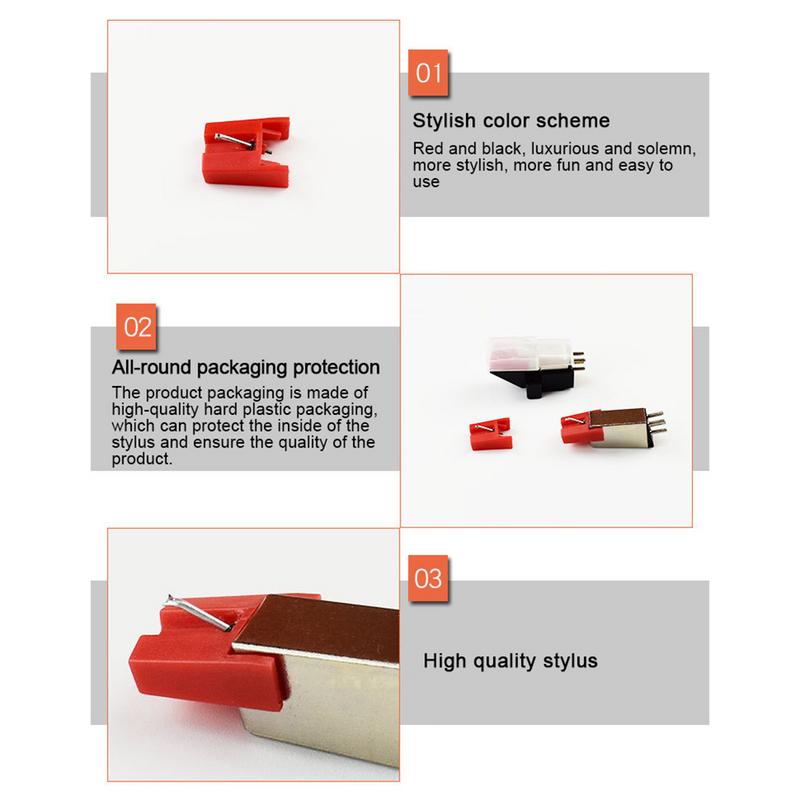 01

Stylish color scheme

Red and black, luxurious and solemn, more stylish, more fun and easy to use

02

All-round packaging protection

The product packaging is made of high-quality hard plastic packaging, which can protect the inside of the stylus and ensure the quality of the product.

03

High quality stylus