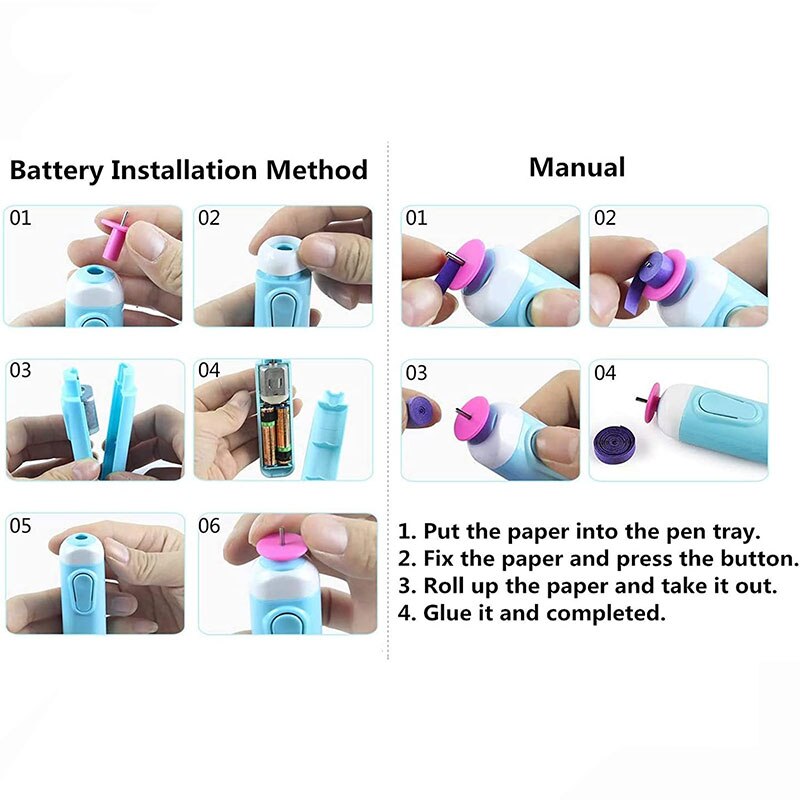 Battery Installation Method

01

02

03

04

05

06

Manual

01

02

03

04

1. Put the paper into the pen tray.
2. Fix the paper and press the button.
3. Roll up the paper and take it out.
4. Glue it and completed.