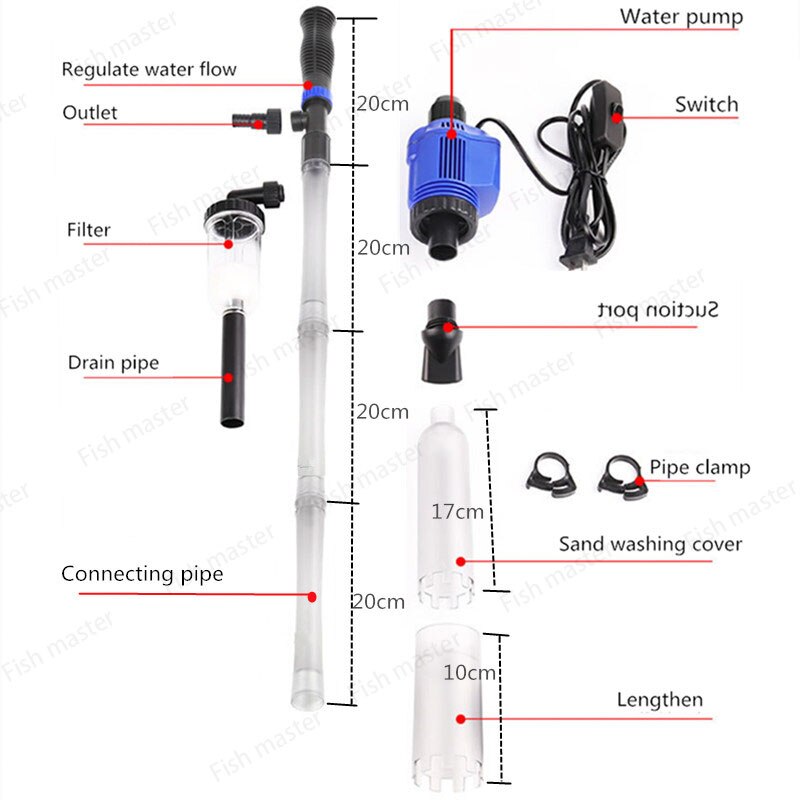 Regulate water flow

Outlet

Filter

Drain pipe

Connecting pipe

20cm

20cm

20cm

20cm

Water pump

Switch

Suction port

Pipe clamp

17cm

Sand washing cover

10cm

Lengthen

Fish master