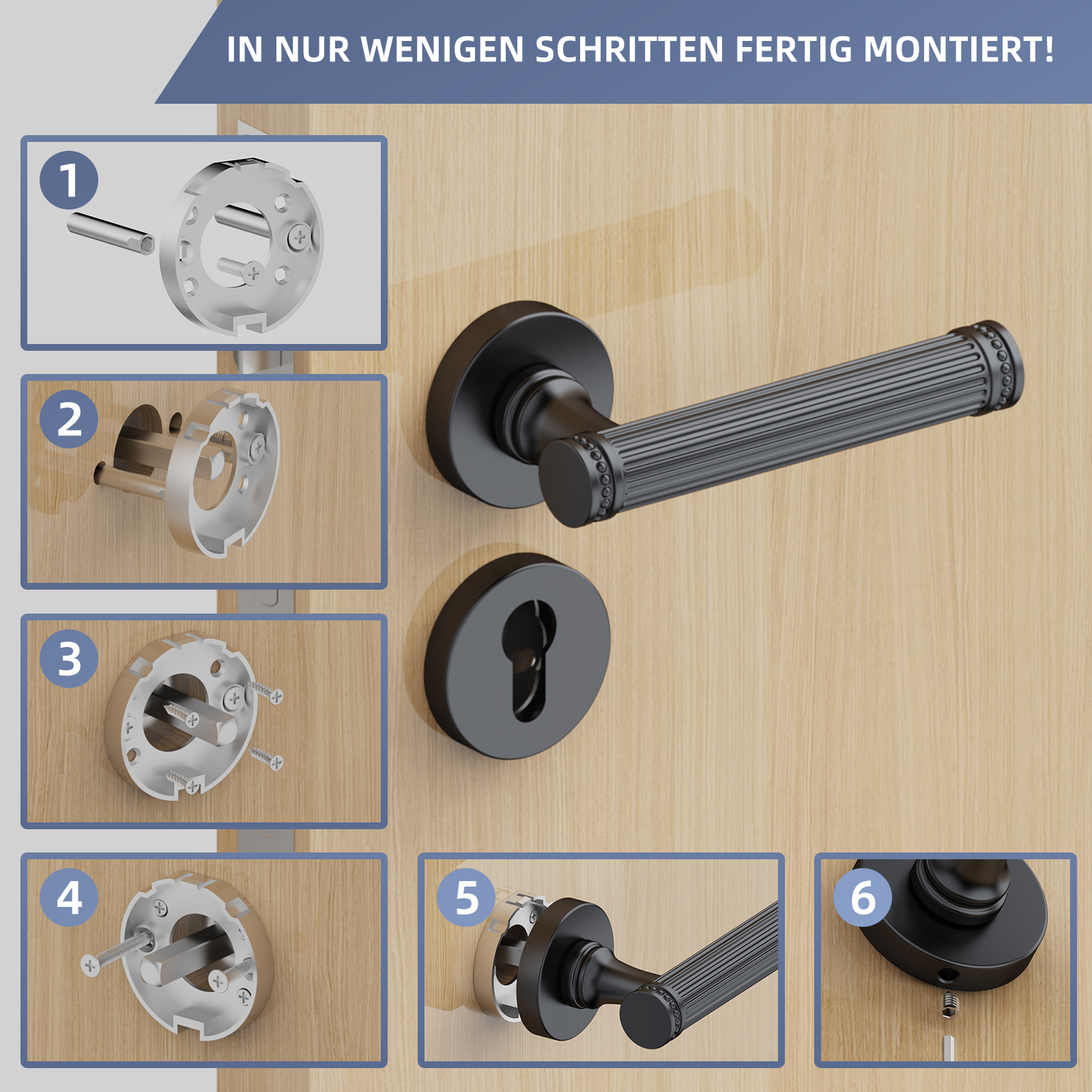 IN NUR WENIGEN SCHRITTEN FERTIG MONTIERT!

1

2

3

4

5

6