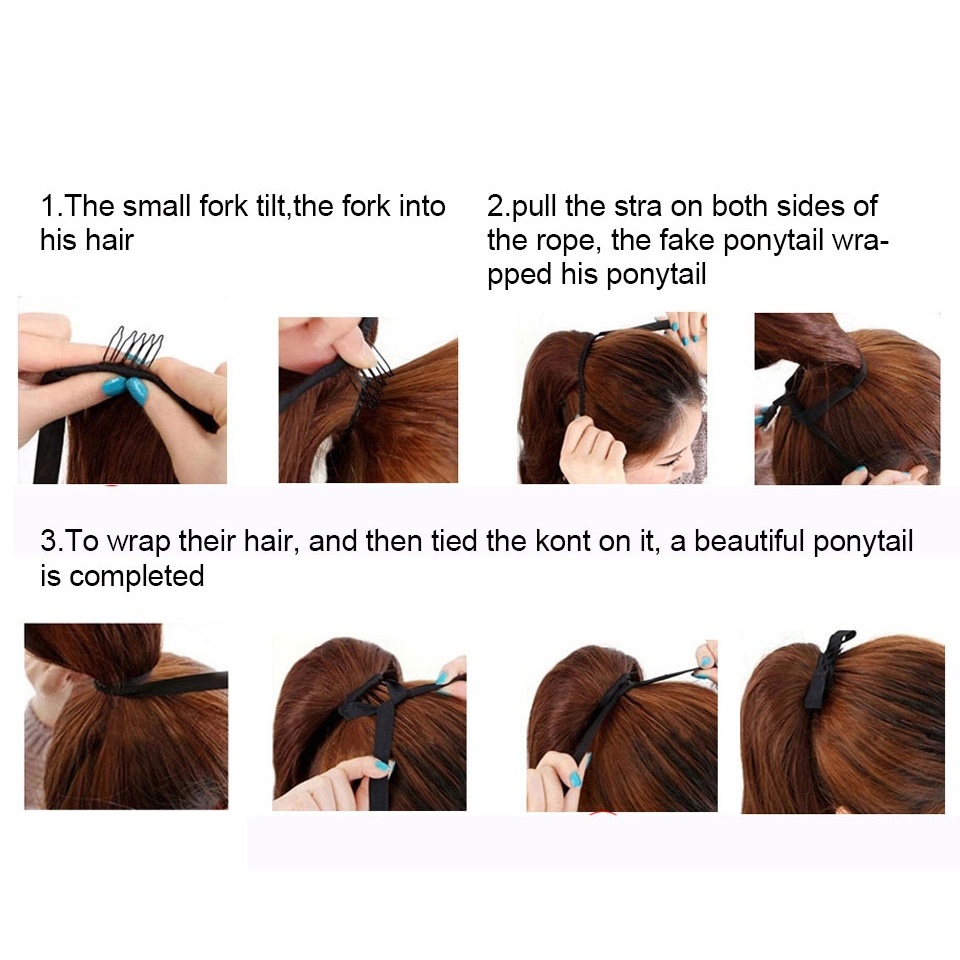 1.The small fork tilt,the fork into his hair

2.pull the stra on both sides of the rope, the fake ponytail wrapped his ponytail

3.To wrap their hair, and then tied the kont on it, a beautiful ponytail is completed