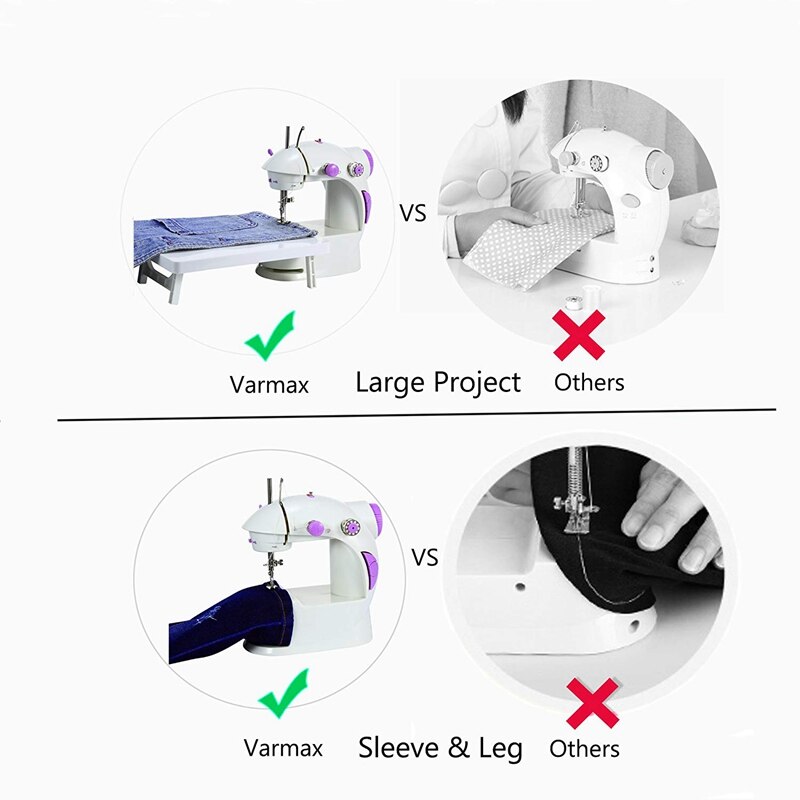 VS

Varmax Large Project Others

VS

Varmax Sleeve & Leg Others