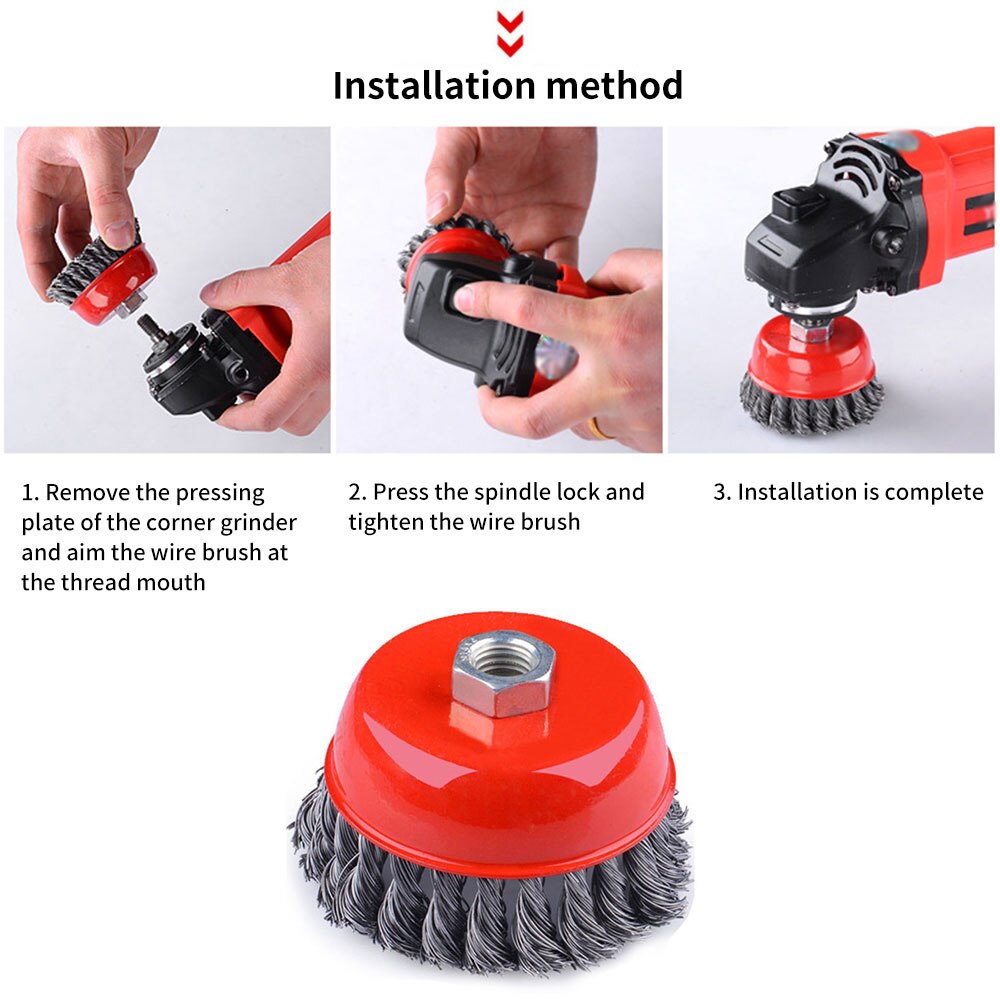 Installation method

1. Remove the pressing plate of the corner grinder and aim the wire brush at the thread mouth

2. Press the spindle lock and tighten the wire brush

3. Installation is complete