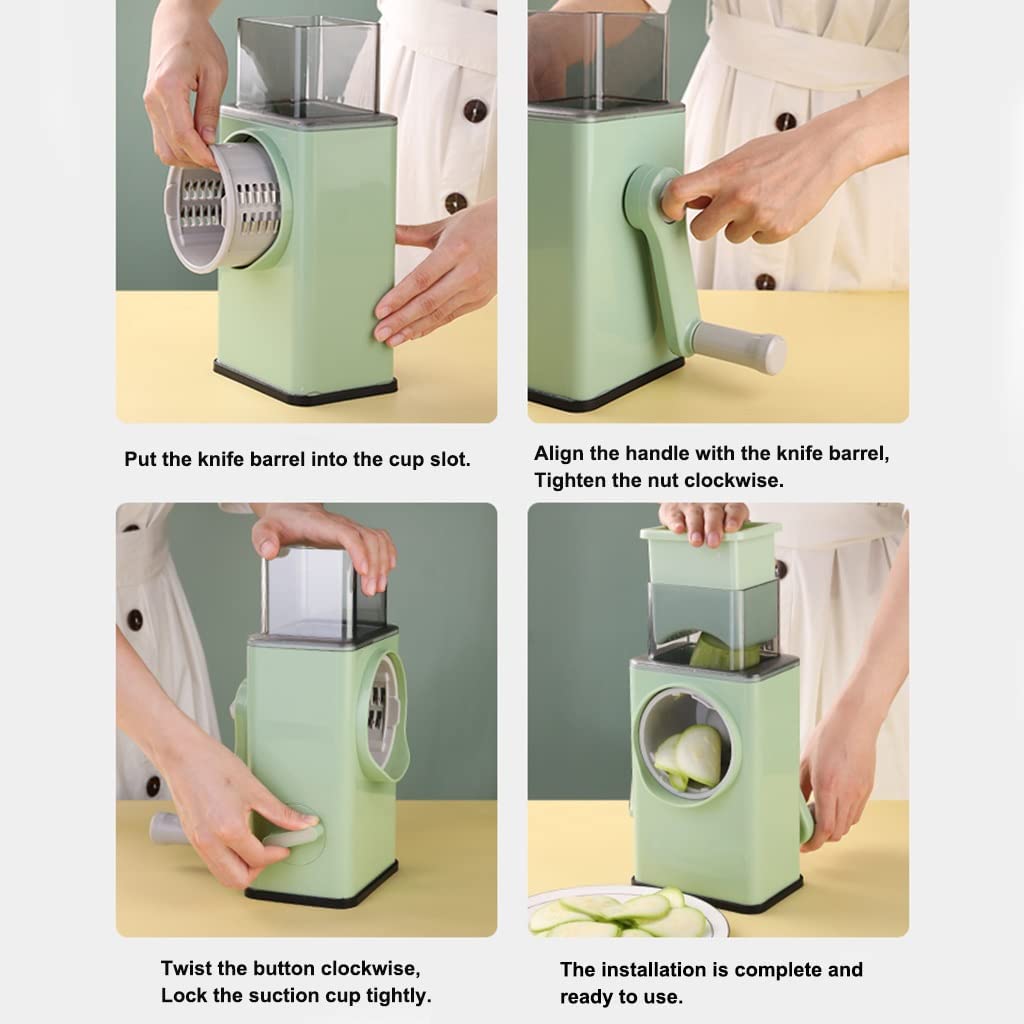 Put the knife barrel into the cup slot.

Align the handle with the knife barrel, Tighten the nut clockwise.

Twist the button clockwise, Lock the suction cup tightly.

The installation is complete and ready to use.