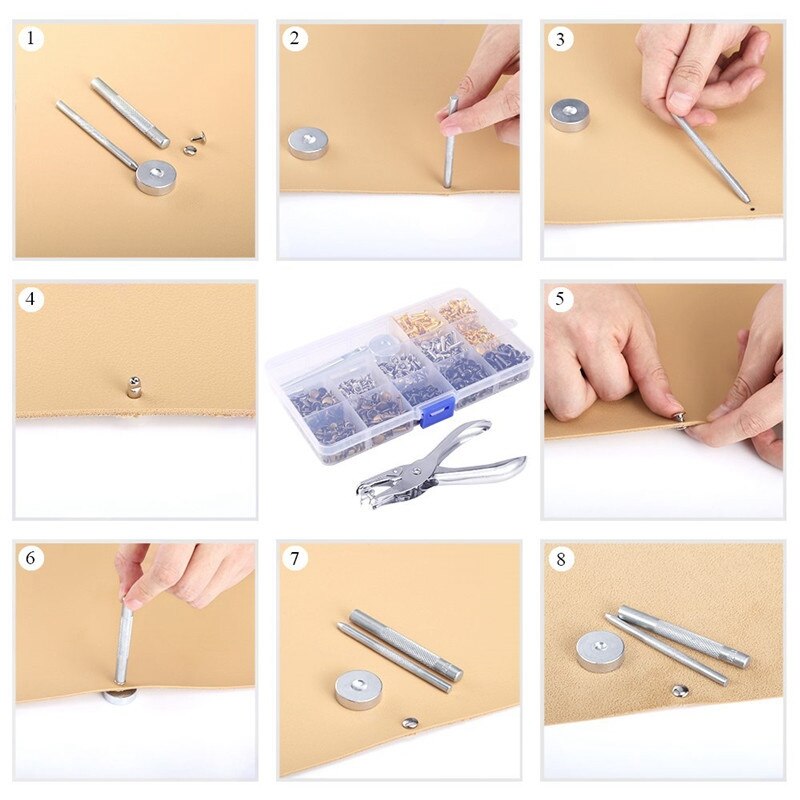 1

2

3

4

5

6

7

8