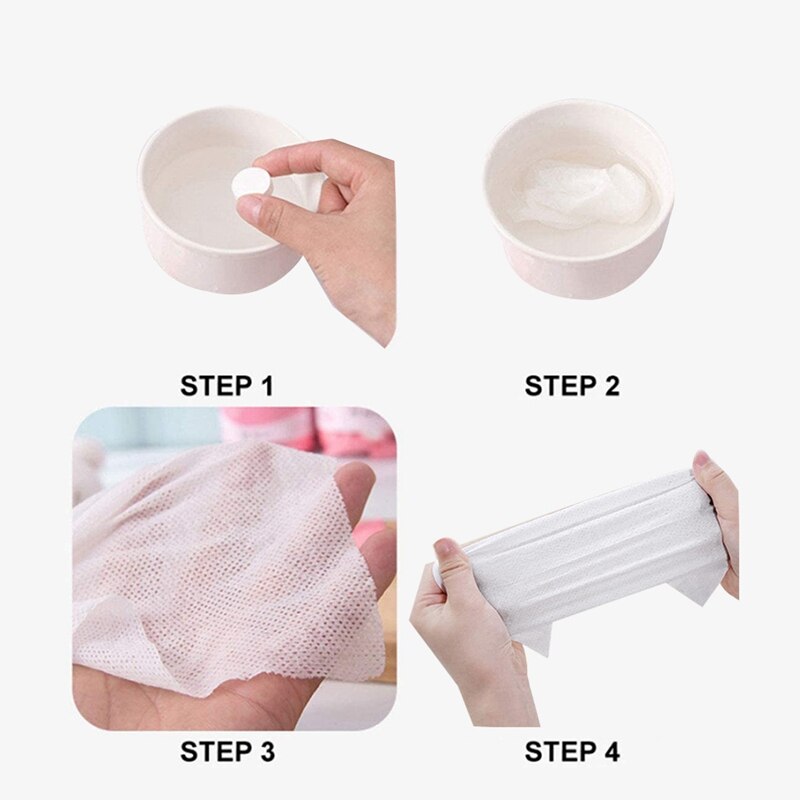 STEP 1

STEP 2

STEP 3

STEP 4