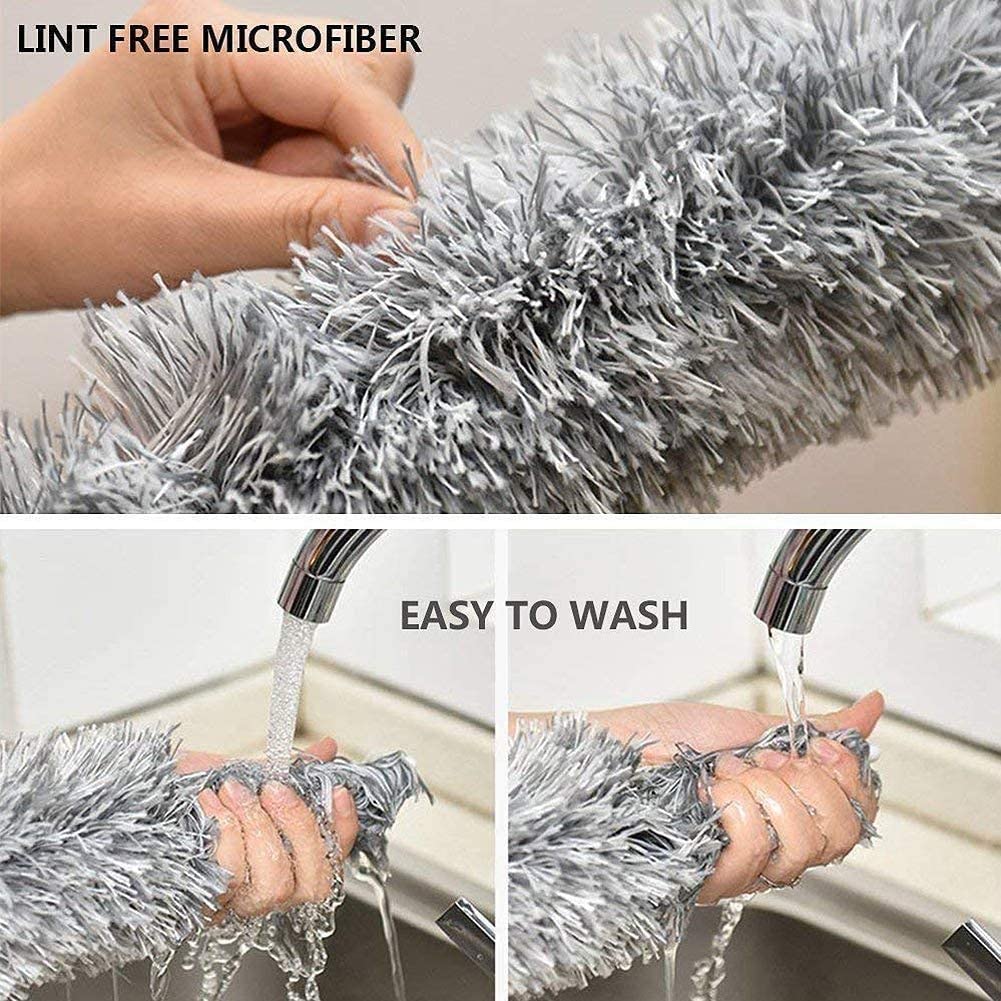 LINT FREE MICROFIBER

EASY TO WASH