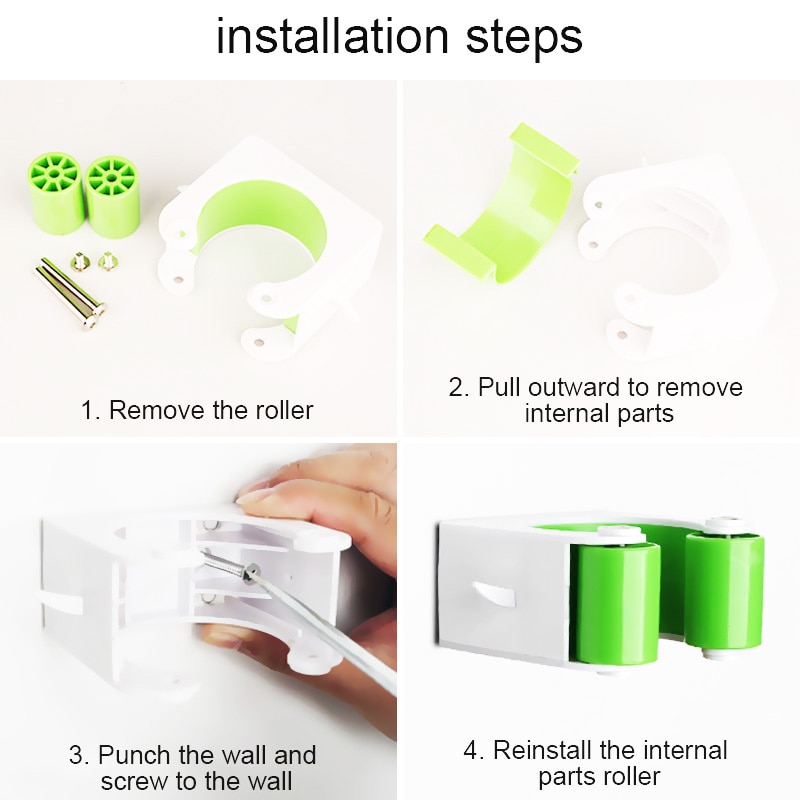 installation steps

1. Remove the roller

2. Pull outward to remove internal parts

3. Punch the wall and screw to the wall

4. Reinstall the internal parts roller