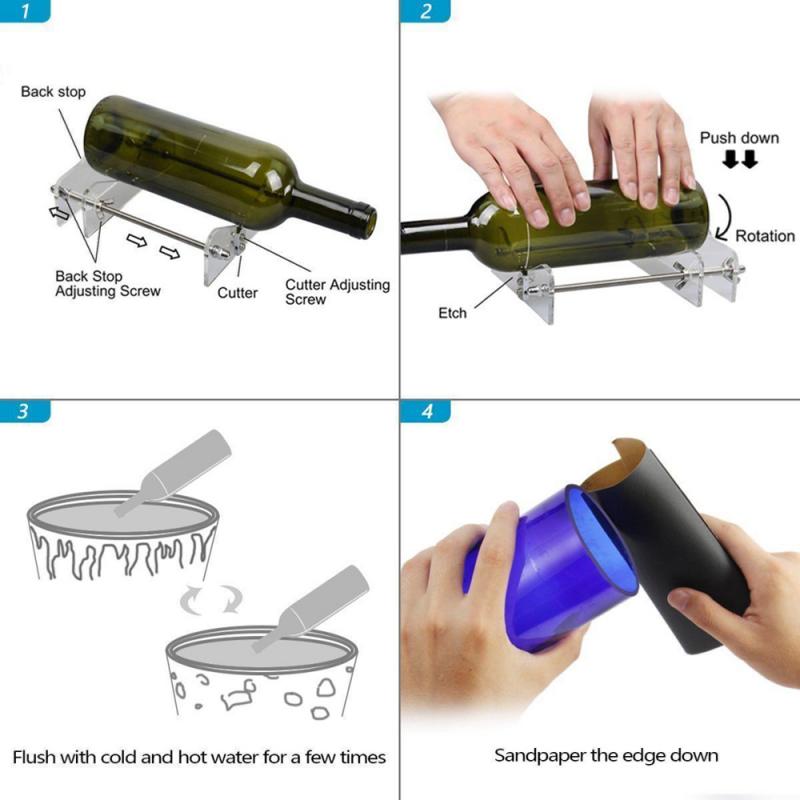 1

Back stop

Back Stop Adjusting Screw

Cutter

Cutter Adjusting Screw

2

Push down

Rotation

Etch

3

Flush with cold and hot water for a few times

4

Sandpaper the edge down