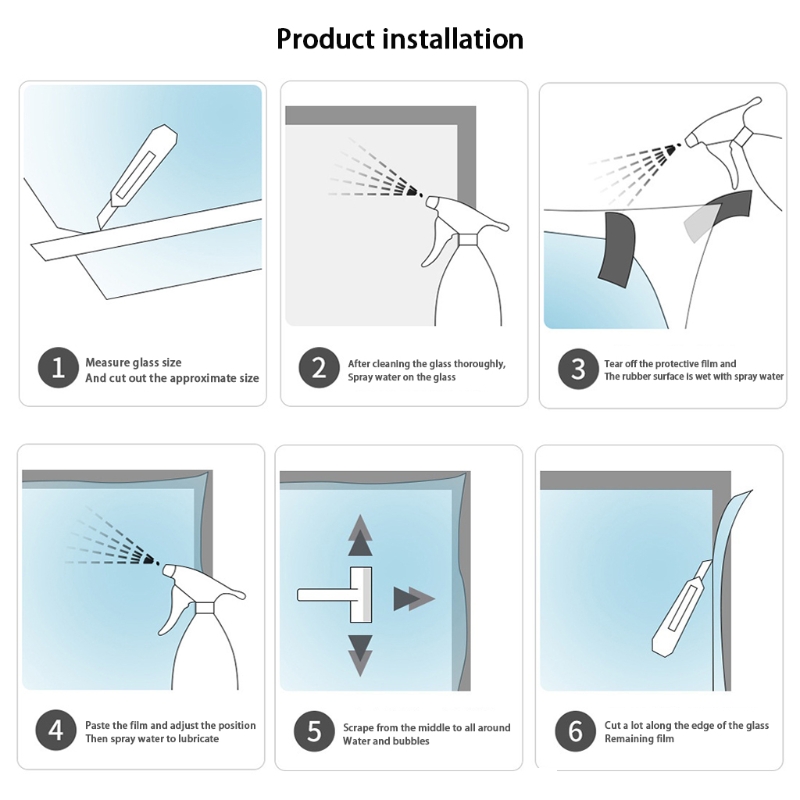 Product installation

1 Measure glass size
And cut out the approximate size

2 After cleaning the glass thoroughly,
Spray water on the glass

3 Tear off the protective film and
The rubber surface is wet with spray water

4 Paste the film and adjust the position
Then spray water to lubricate

5 Scrape from the middle to all around
Water and bubbles

6 Cut a lot along the edge of the glass
Remaining film