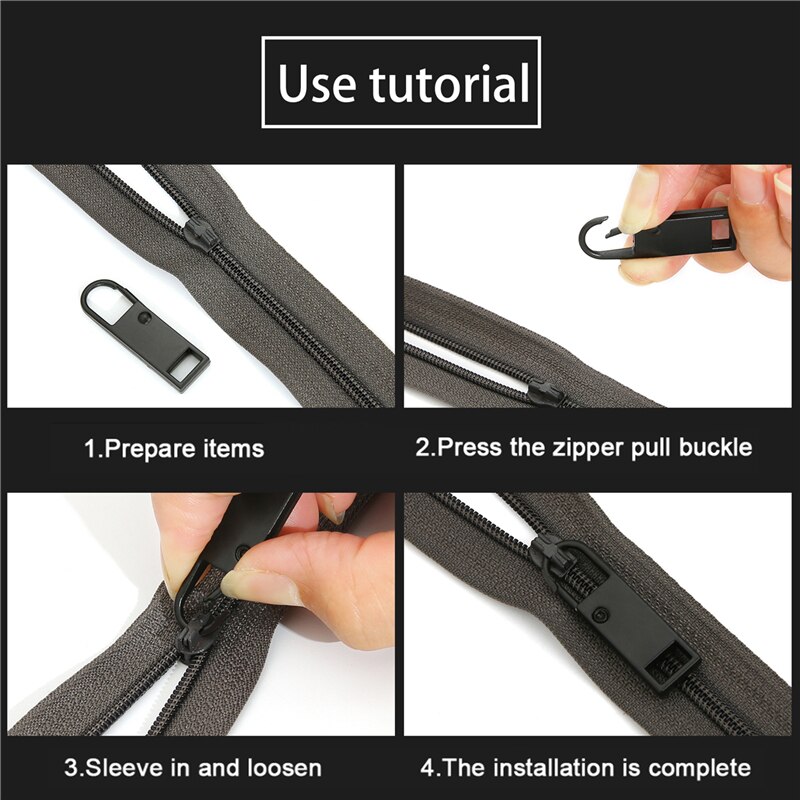 Use tutorial

1.Prepare items

2.Press the zipper pull buckle

3.Sleeve in and loosen

4.The installation is complete