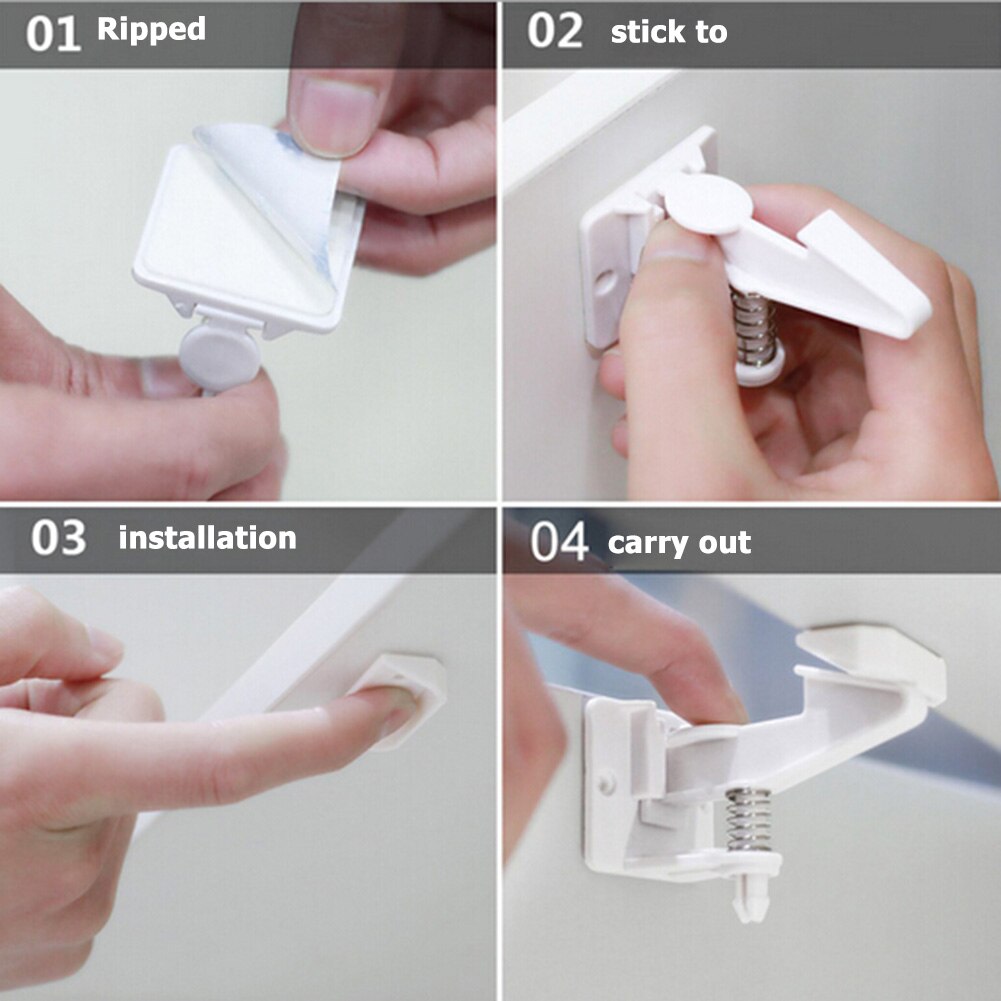 01 Ripped

02 stick to

03 installation

04 carry out