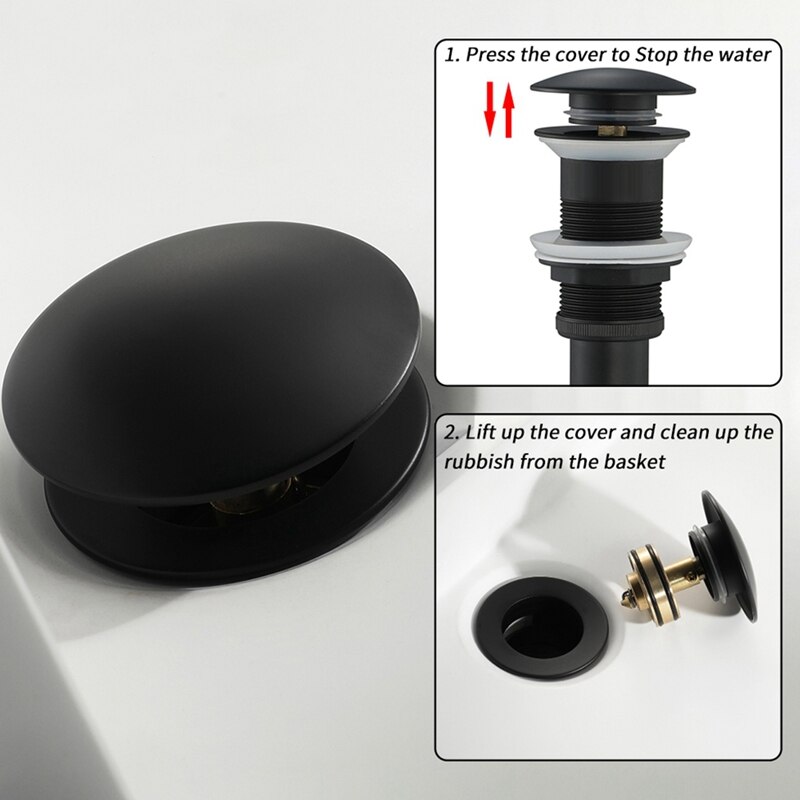 1. Press the cover to Stop the water

2. Lift up the cover and clean up the rubbish from the basket