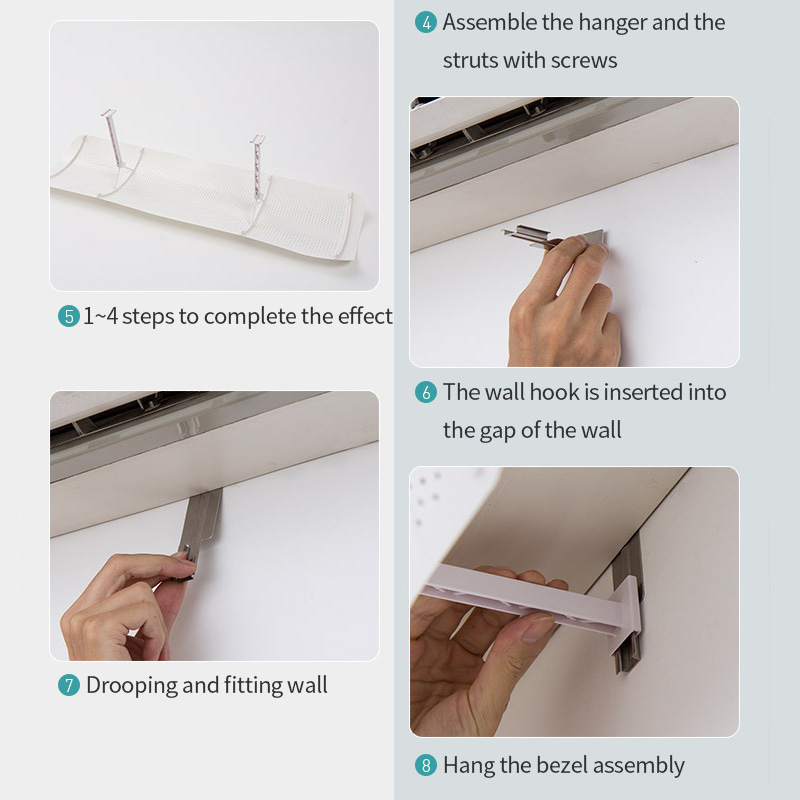 4 Assemble the hanger and the struts with screws

5 1~4 steps to complete the effect

6 The wall hook is inserted into the gap of the wall

7 Drooping and fitting wall

8 Hang the bezel assembly