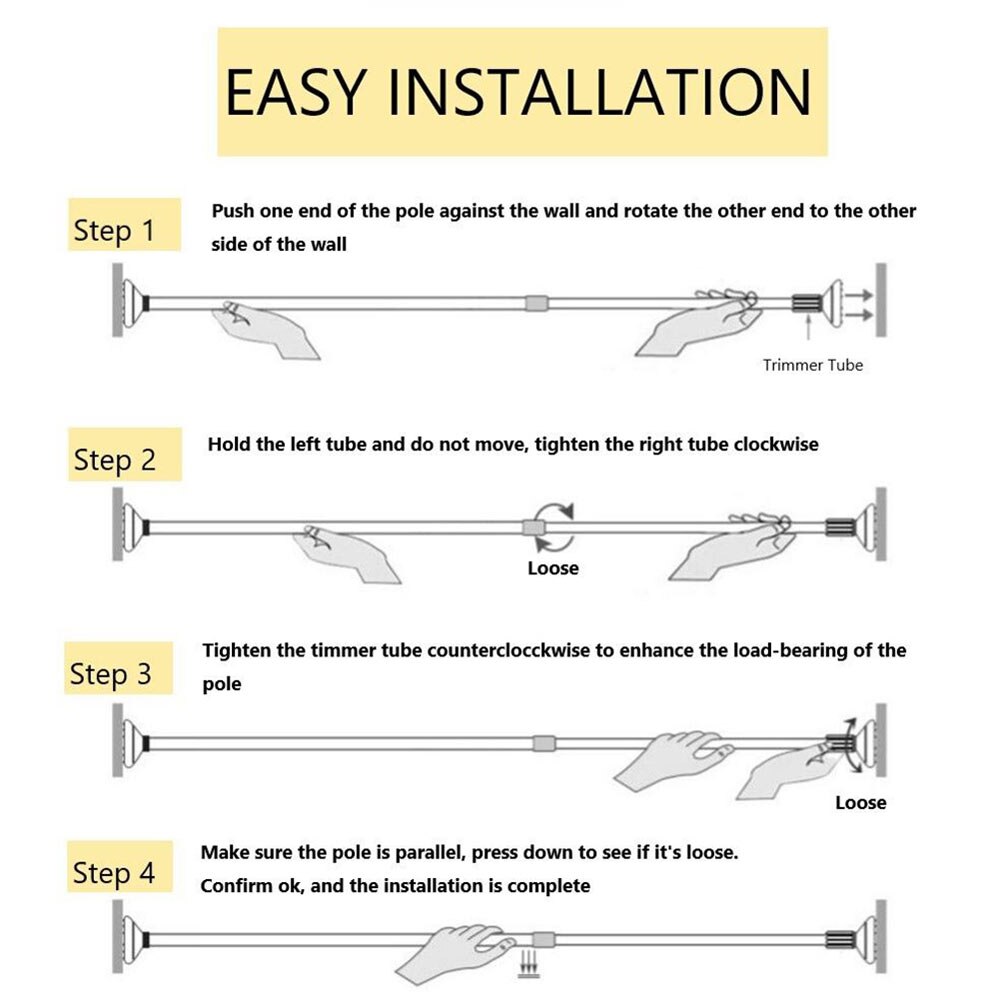 EASY INSTALLATION

Step 1

Push one end of the pole against the wall and rotate the other end to the other side of the wall

Trimmer Tube

Step 2

Hold the left tube and do not move, tighten the right tube clockwise

Loose

Step 3

Tighten the timmer tube counterclocckwise to enhance the load-bearing of the pole

Loose

Step 4

Make sure the pole is parallel, press down to see if it's loose.
Confirm ok, and the installation is complete