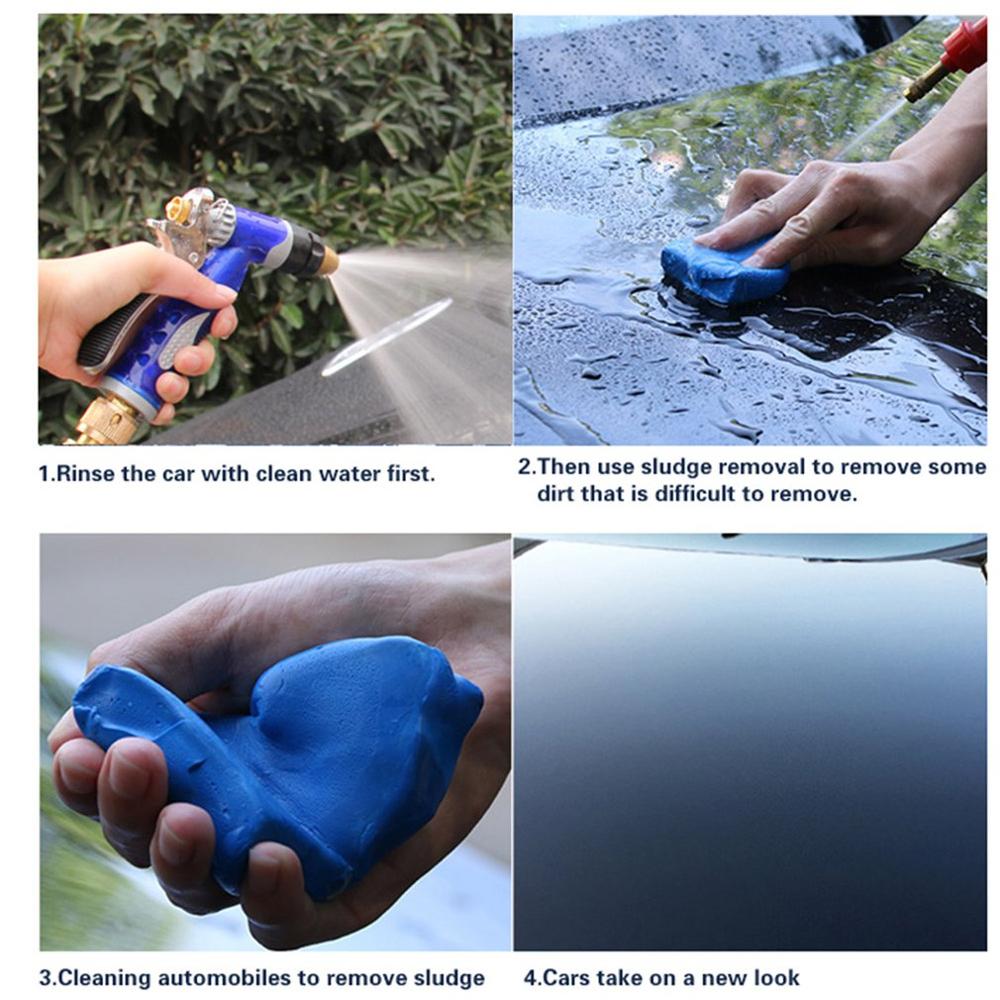 1.Rinse the car with clean water first.

2.Then use sludge removal to remove some dirt that is difficult to remove.

3.Cleaning automobiles to remove sludge

4.Cars take on a new look