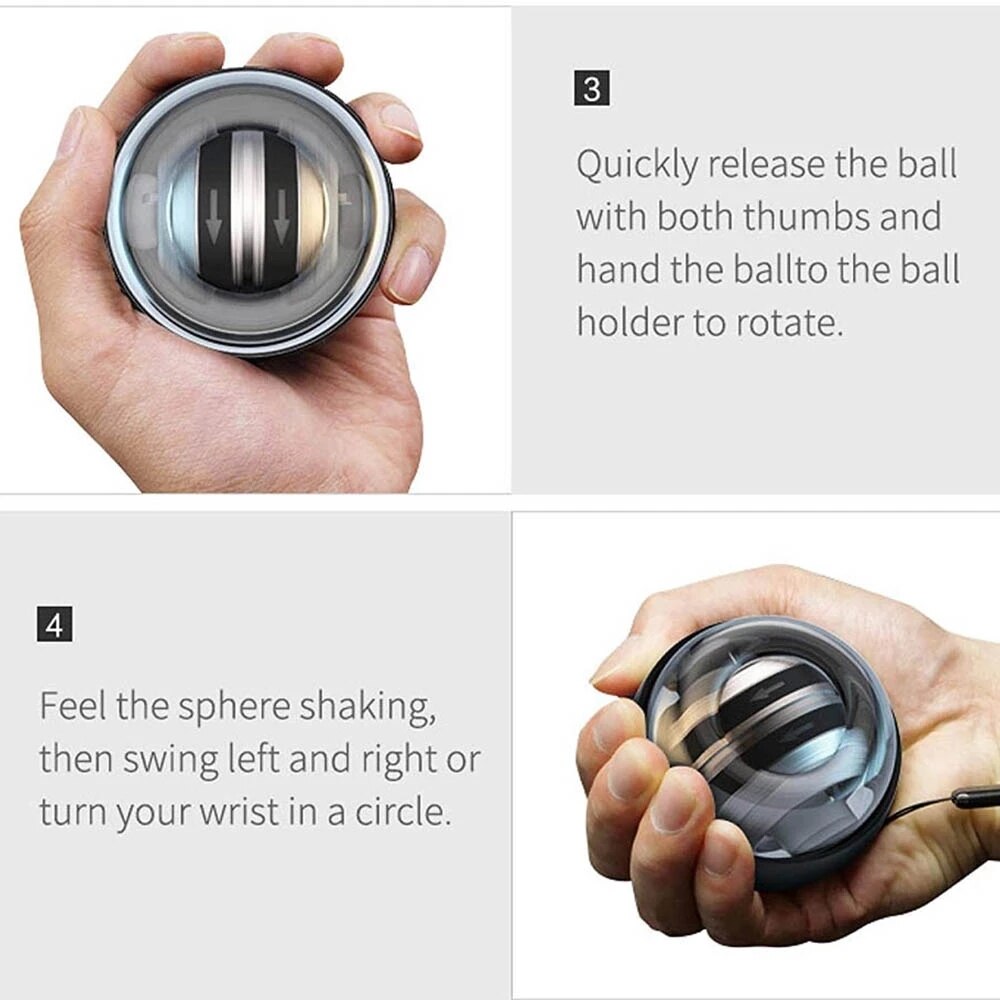 3

Quickly release the ball with both thumbs and hand the ballto the ball holder to rotate.

4

Feel the sphere shaking, then swing left and right or turn your wrist in a circle.