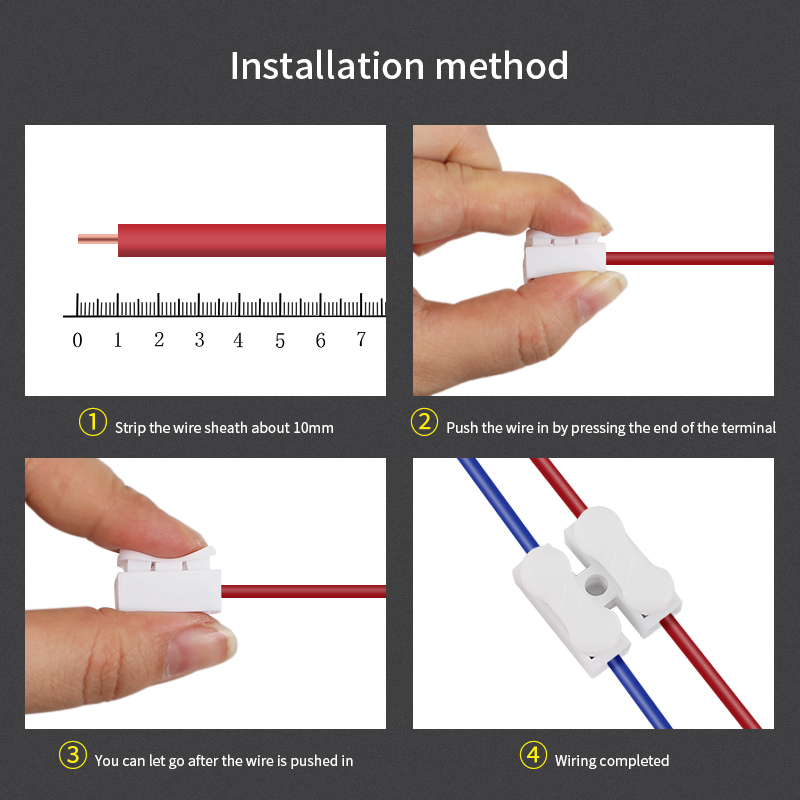 Installation method

0 1 2 3 4 5 6 7

① Strip the wire sheath about 10mm

② Push the wire in by pressing the end of the terminal

③ You can let go after the wire is pushed in

④ Wiring completed