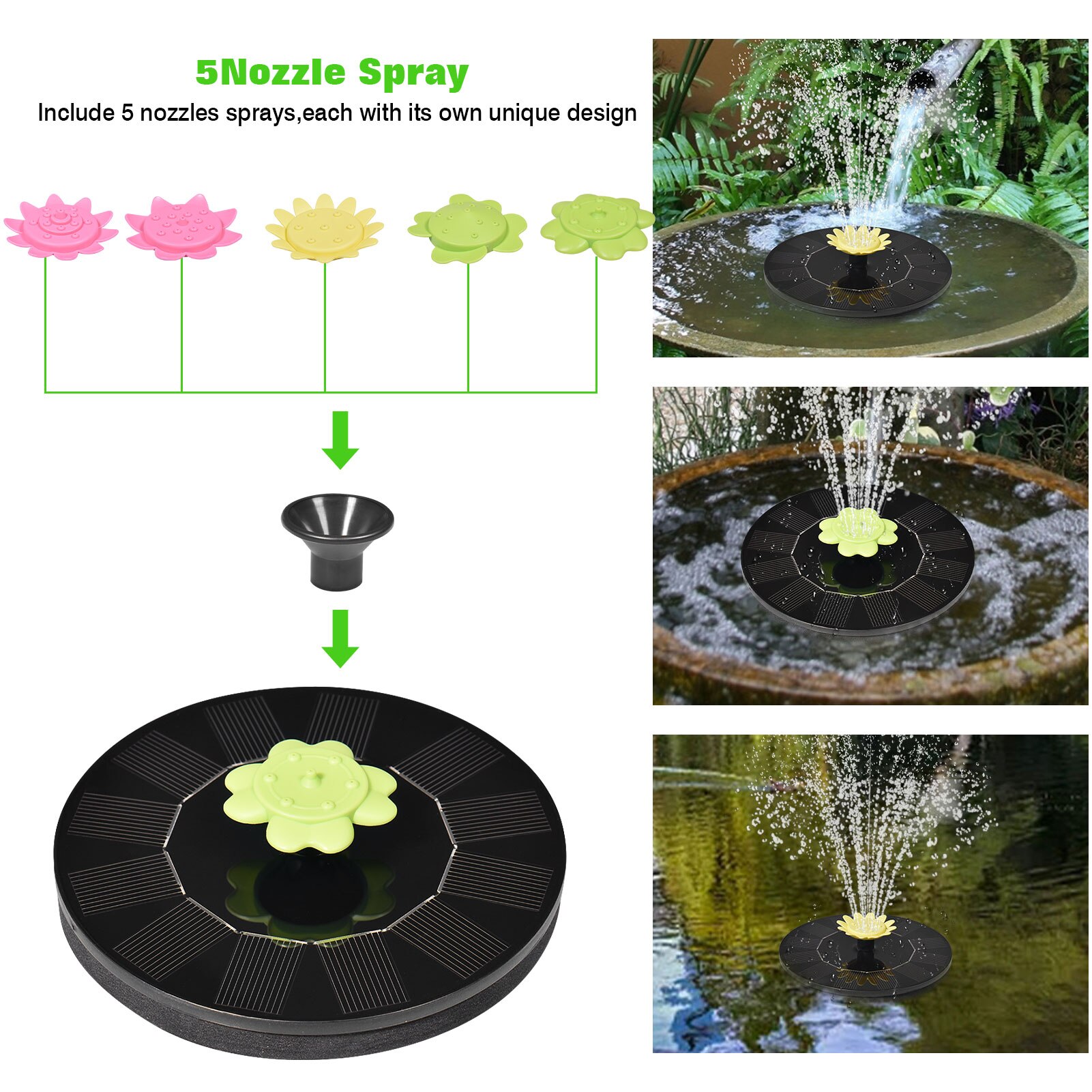 5Nozzle Spray

Include 5 nozzles sprays,each with its own unique design