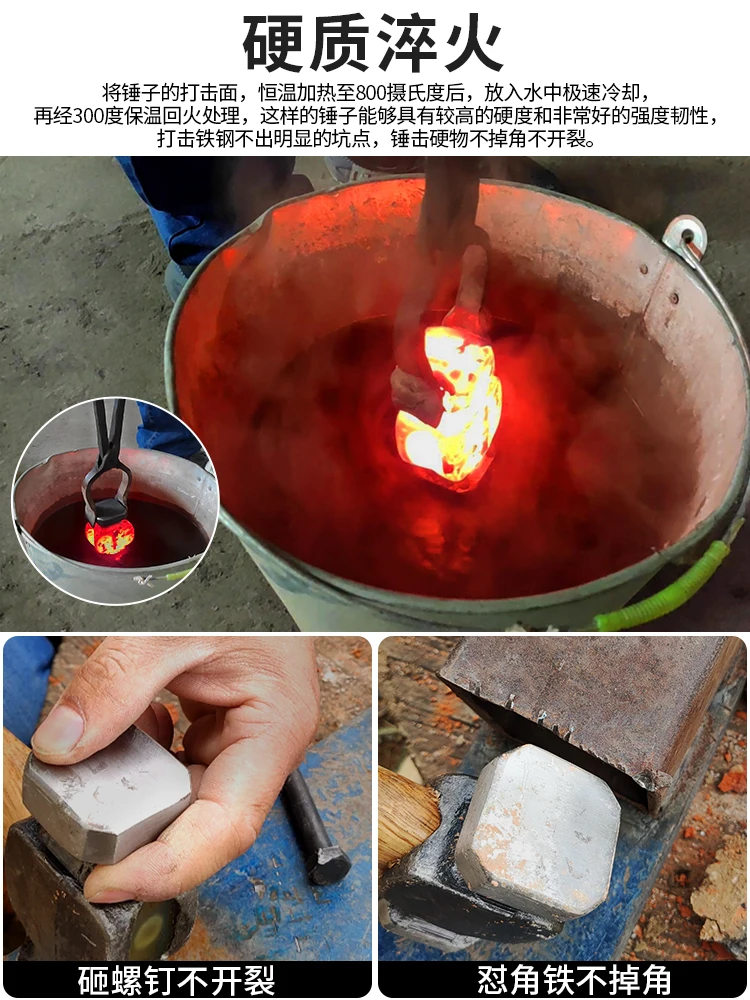 硬质淬火

将锤子的打击面，恒温加热至800摄氏度后，放入水中极速冷却，再经300度保温回火处理，这样的锤子能够具有较高的硬度和非常好的强度韧性，打击铁钢不出明显的坑点，锤击硬物不掉角不开裂。

砸螺钉不开裂

怼角铁不掉角