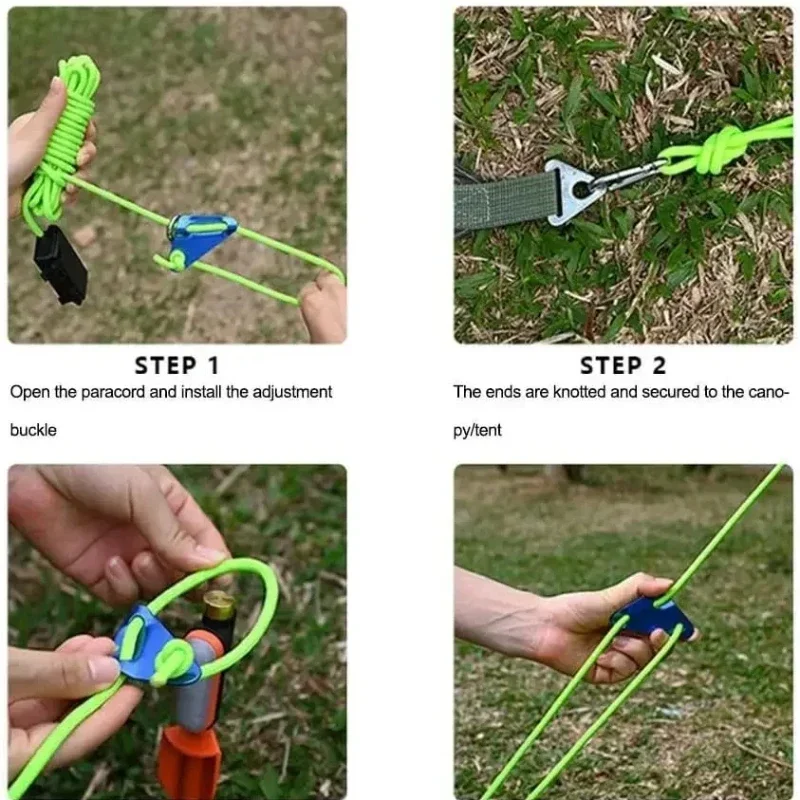 STEP 1
Open the paracord and install the adjustment buckle

STEP 2
The ends are knotted and secured to the canopy/tent