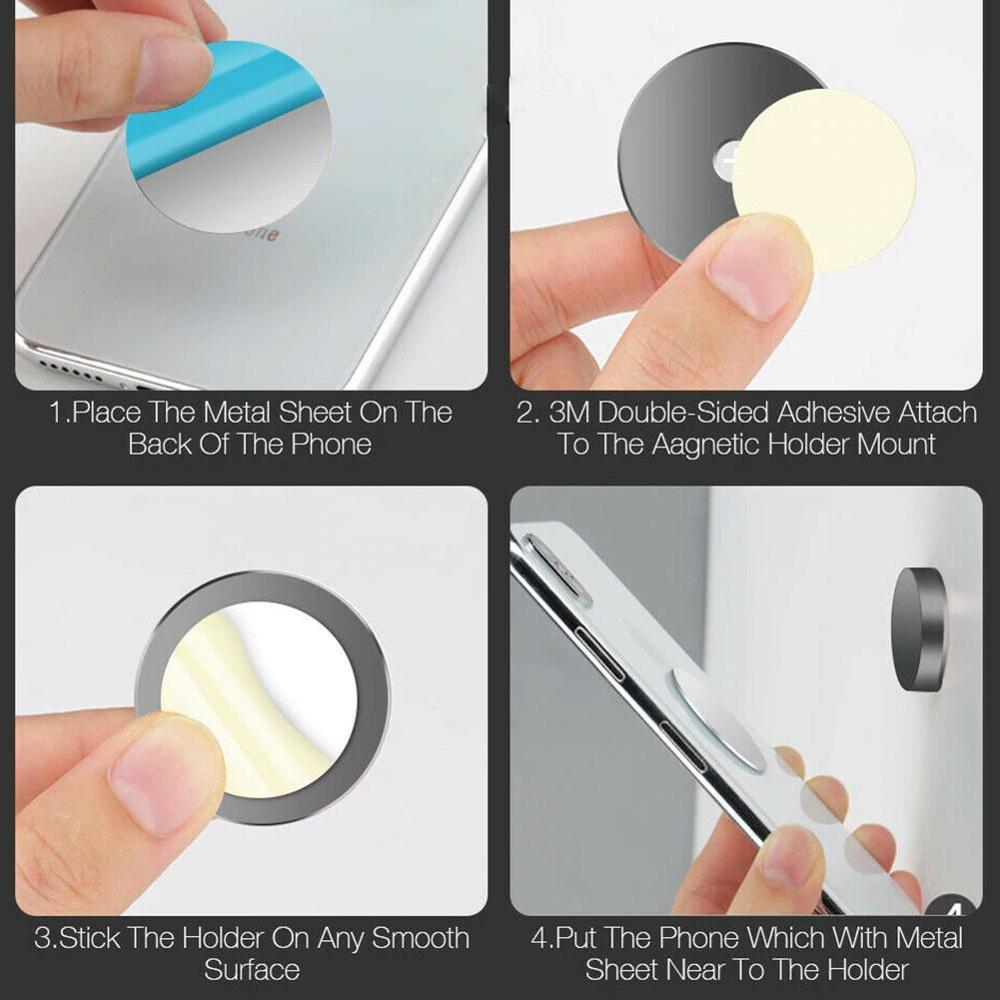 1.Place The Metal Sheet On The Back Of The Phone

2. 3M Double-Sided Adhesive Attach To The Aagnetic Holder Mount

3.Stick The Holder On Any Smooth Surface

4.Put The Phone Which With Metal Sheet Near To The Holder