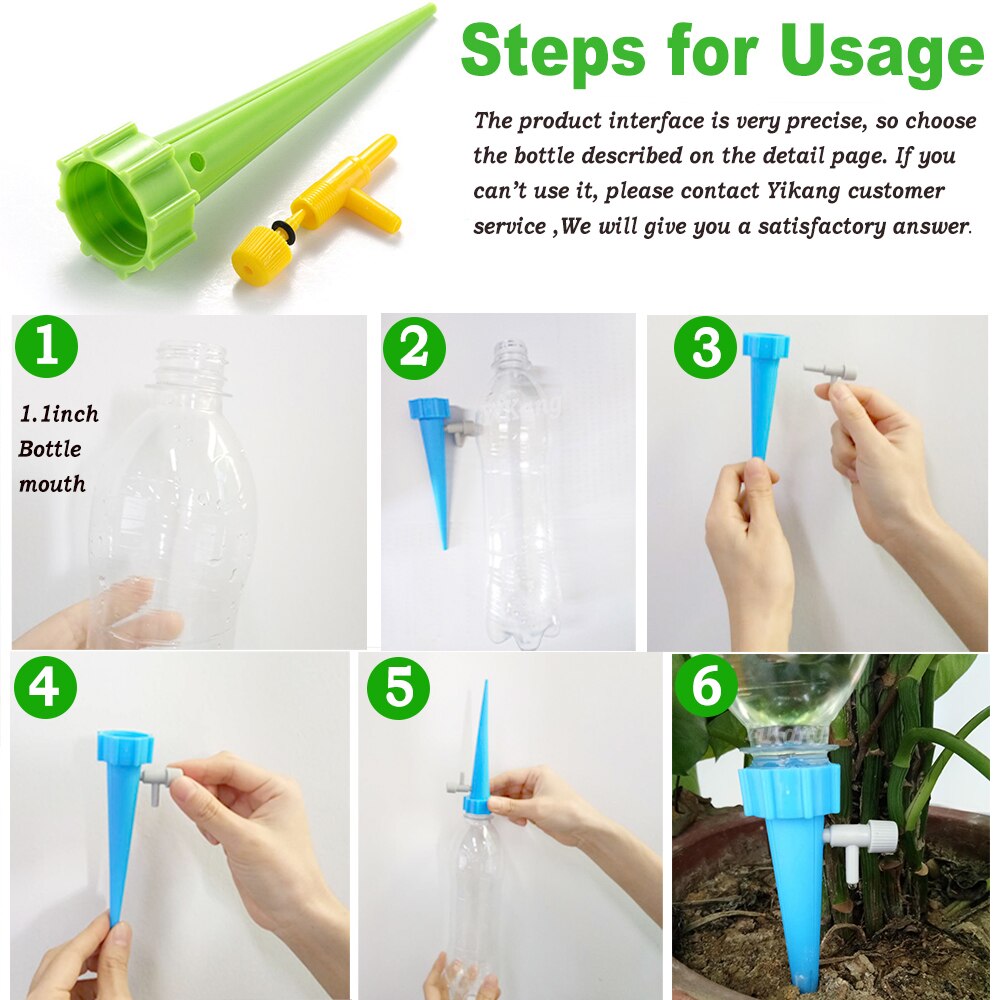 Steps for Usage

The product interface is very precise, so choose the bottle described on the detail page. If you can't use it, please contact Yikang customer service ,We will give you a satisfactory answer.

1

1.1inch Bottle mouth

2

3

4

5

6