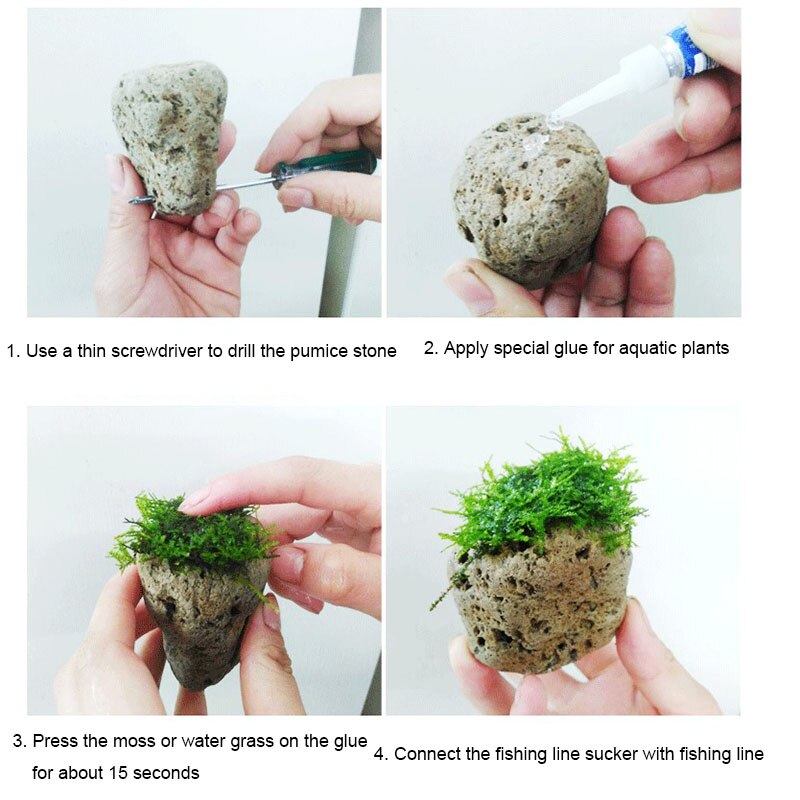 1. Use a thin screwdriver to drill the pumice stone

2. Apply special glue for aquatic plants

3. Press the moss or water grass on the glue for about 15 seconds

4. Connect the fishing line sucker with fishing line