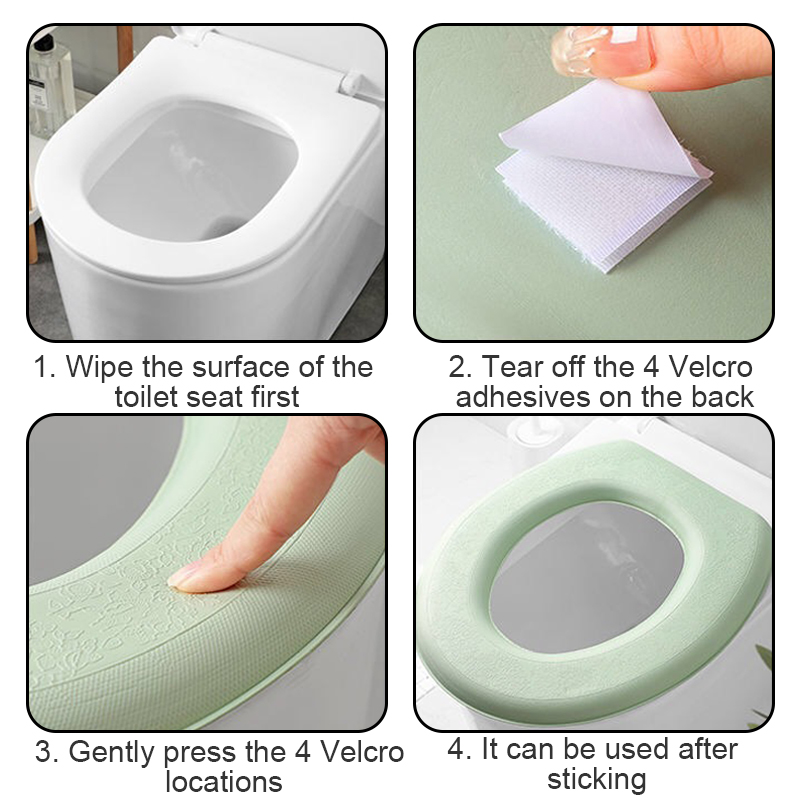 1. Wipe the surface of the toilet seat first

2. Tear off the 4 Velcro adhesives on the back

3. Gently press the 4 Velcro locations

4. It can be used after sticking