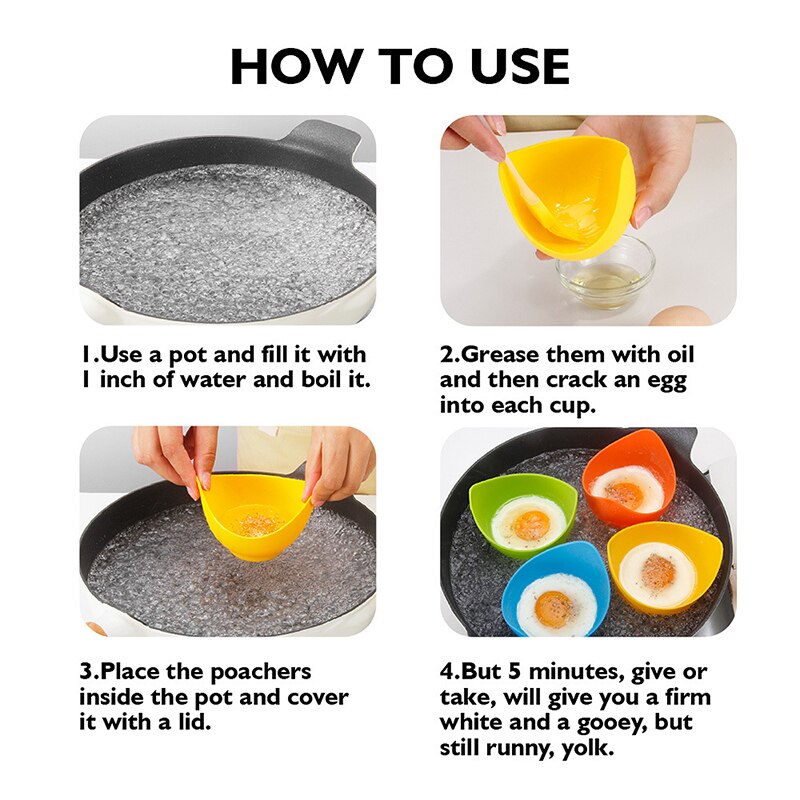 HOW TO USE

1.Use a pot and fill it with 1 inch of water and boil it.

2.Grease them with oil and then crack an egg into each cup.

3.Place the poachers inside the pot and cover it with a lid.

4.But 5 minutes, give or take, will give you a firm white and a gooey, but still runny, yolk.