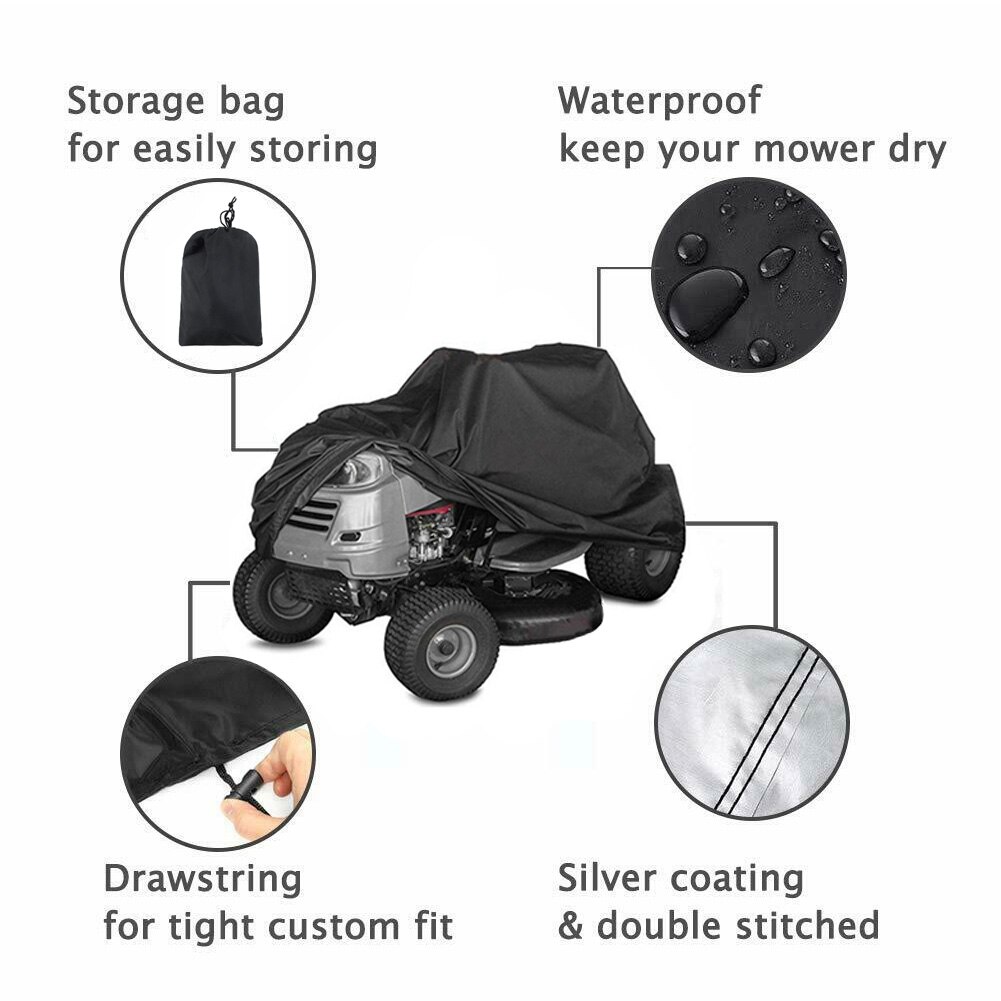 Storage bag
for easily storing

Waterproof
keep your mower dry

Drawstring
for tight custom fit

Silver coating
& double stitched