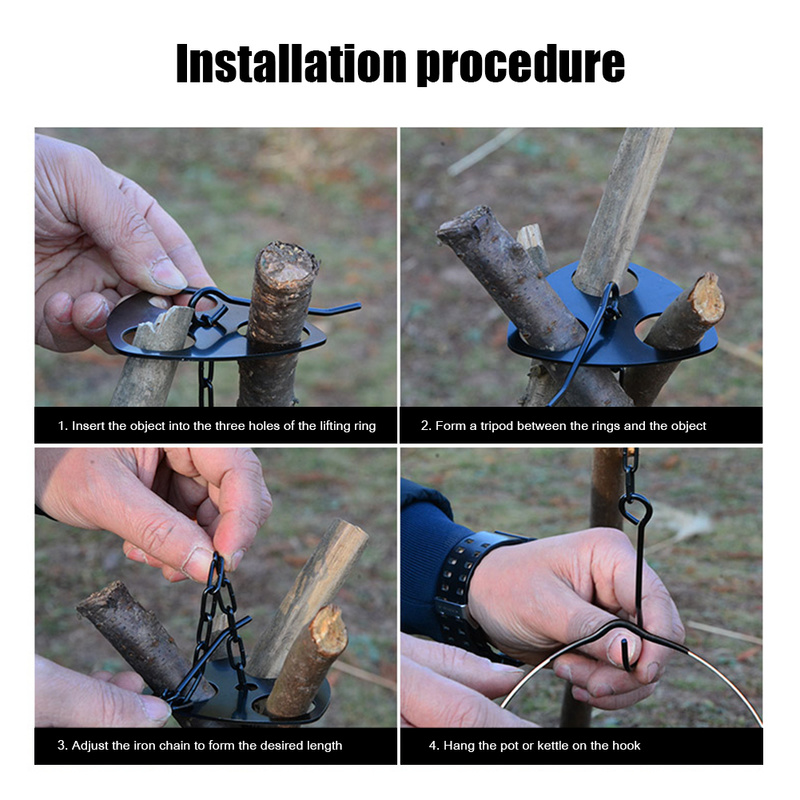 Installation procedure

1. Insert the object into the three holes of the lifting ring

2. Form a tripod between the rings and the object

3. Adjust the iron chain to form the desired length

4. Hang the pot or kettle on the hook