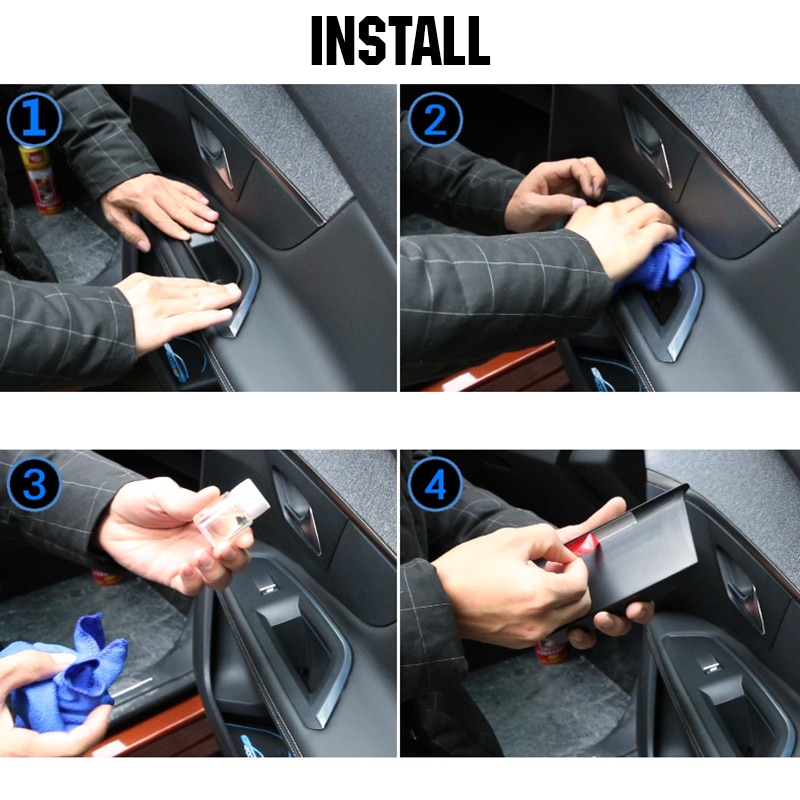 INSTALL

1

2

3

4