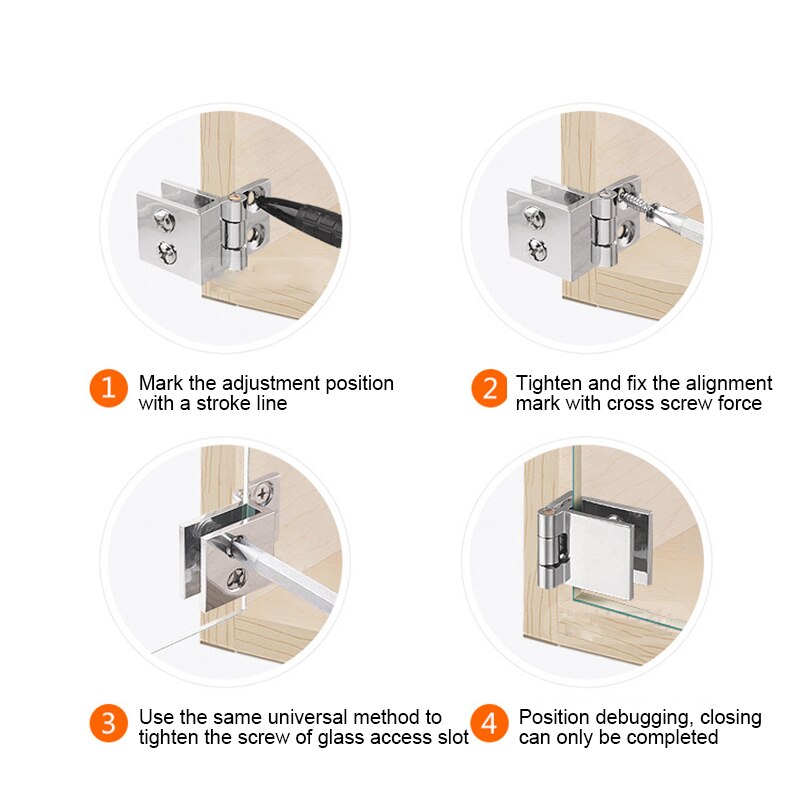 1 Mark the adjustment position with a stroke line

2 Tighten and fix the alignment mark with cross screw force

3 Use the same universal method to tighten the screw of glass access slot

4 Position debugging, closing can only be completed