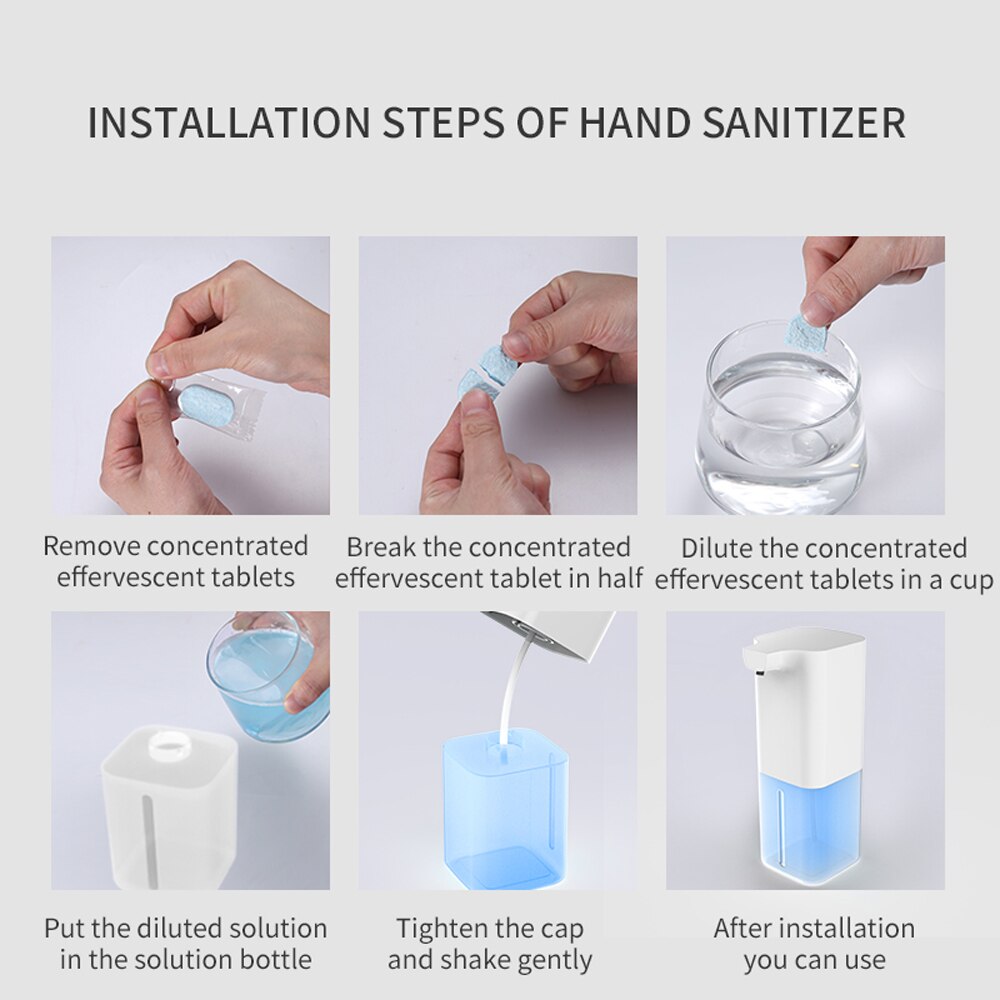 INSTALLATION STEPS OF HAND SANITIZER

Remove concentrated effervescent tablets

Break the concentrated effervescent tablet in half

Dilute the concentrated effervescent tablets in a cup

Put the diluted solution in the solution bottle

Tighten the cap and shake gently

After installation you can use