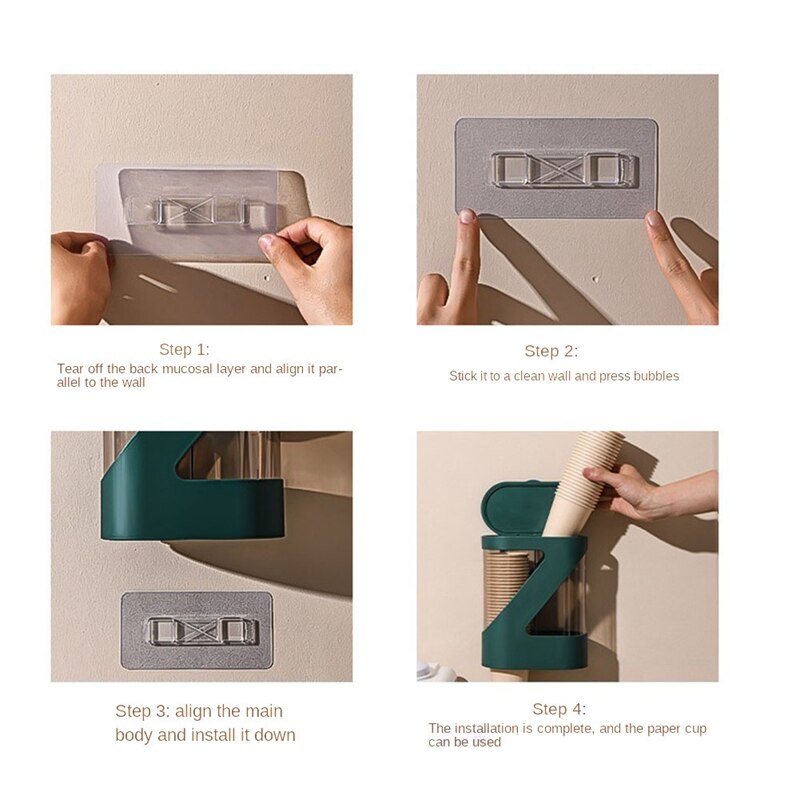 Step 1:
Tear off the back mucosal layer and align it parallel to the wall

Step 2:
Stick it to a clean wall and press bubbles

Step 3: align the main body and install it down

Step 4:
The installation is complete, and the paper cup can be used