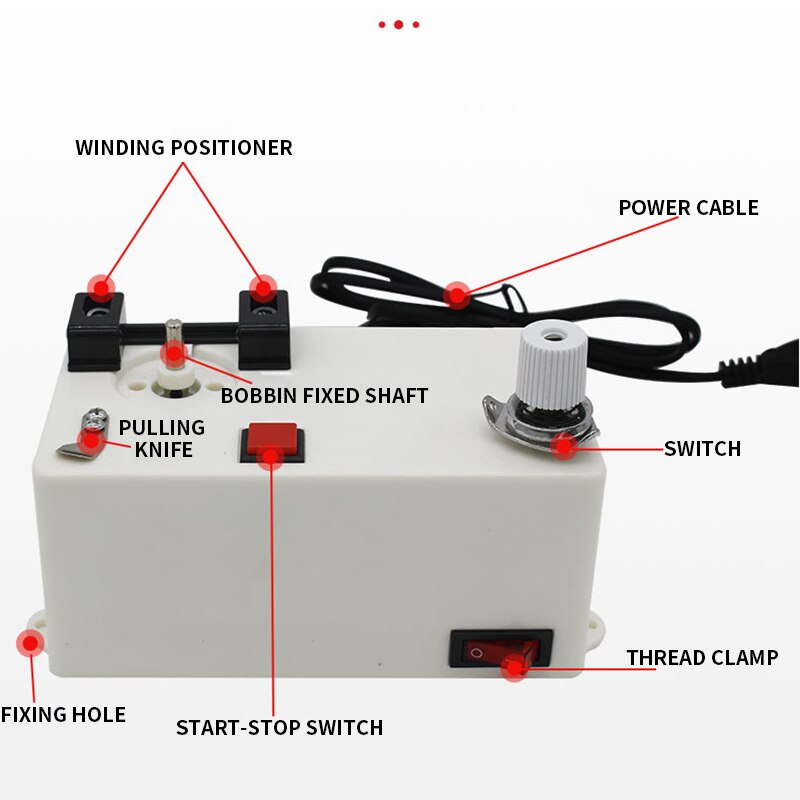 WINDING POSITIONER

POWER CABLE

BOBBIN FIXED SHAFT

PULLING KNIFE

SWITCH

THREAD CLAMP

FIXING HOLE

START-STOP SWITCH