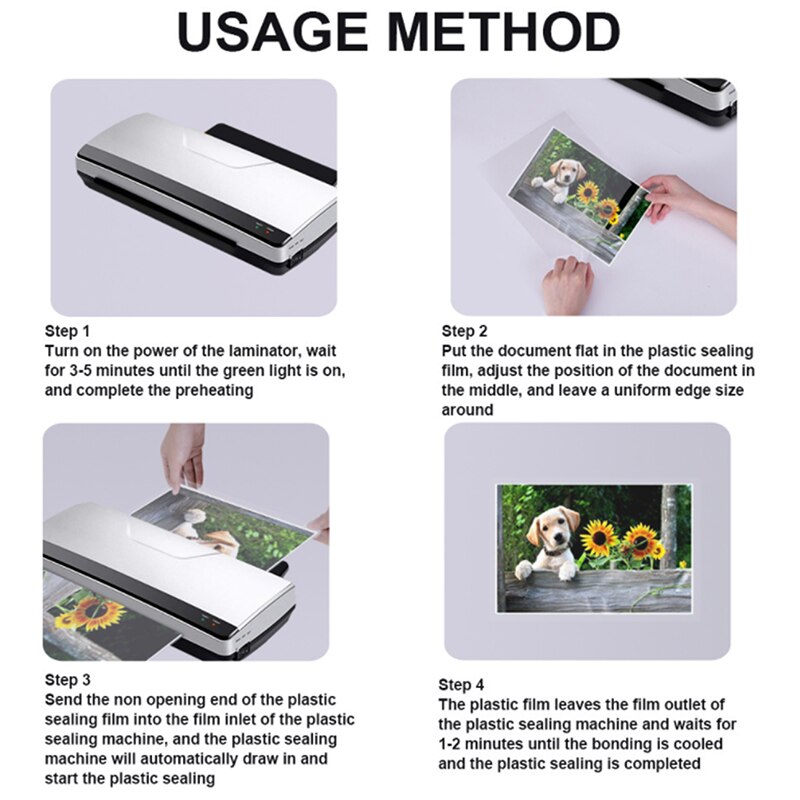 USAGE METHOD

Step 1
Turn on the power of the laminator, wait for 3-5 minutes until the green light is on, and complete the preheating

Step 2
Put the document flat in the plastic sealing film, adjust the position of the document in the middle, and leave a uniform edge size around

Step 3
Send the non opening end of the plastic sealing film into the film inlet of the plastic sealing machine, and the plastic sealing machine will automatically draw in and start the plastic sealing

Step 4
The plastic film leaves the film outlet of the plastic sealing machine and waits for 1-2 minutes until the bonding is cooled and the plastic sealing is completed