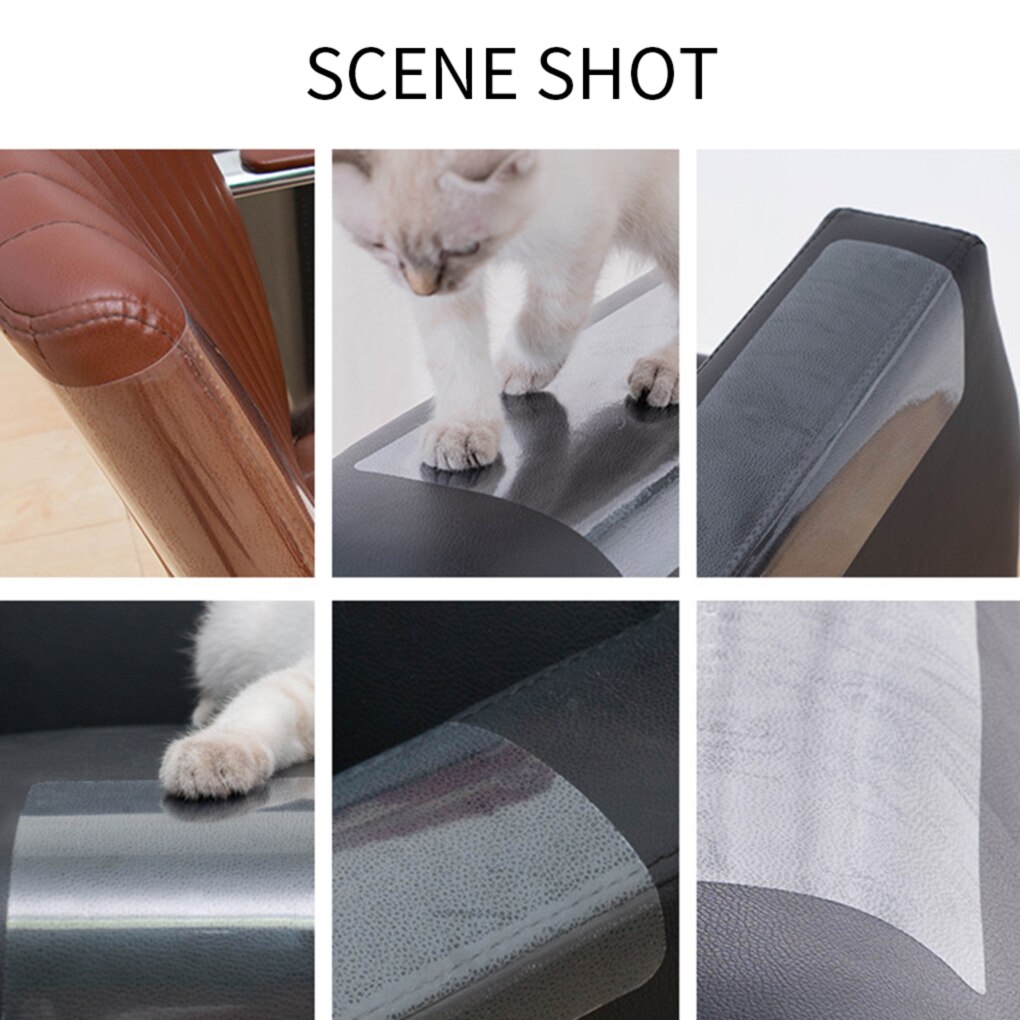 SCENE SHOT