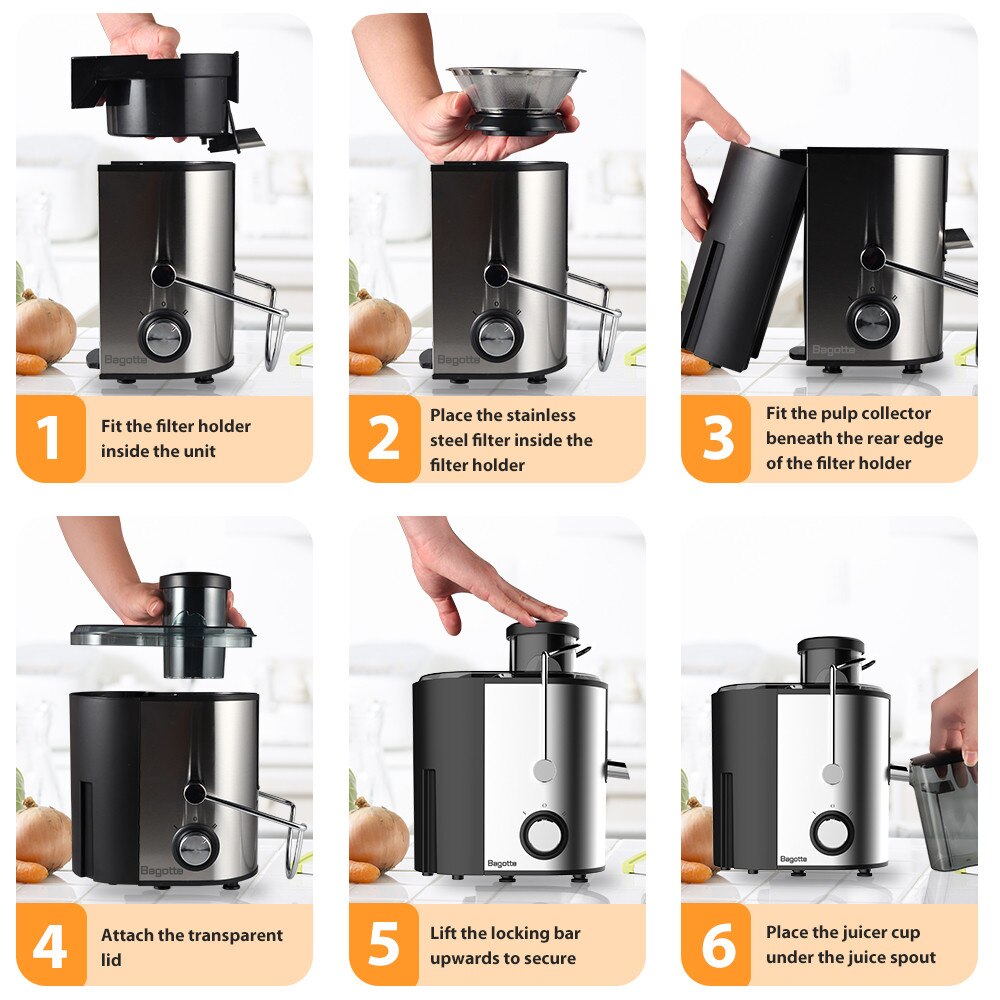 Bagotte

1 Fit the filter holder inside the unit

Bagotte

2 Place the stainless steel filter inside the filter holder

Bagotte

3 Fit the pulp collector beneath the rear edge of the filter holder

Bagotte

4 Attach the transparent lid

Bagotte

5 Lift the locking bar upwards to secure

Bagotte

6 Place the juicer cup under the juice spout