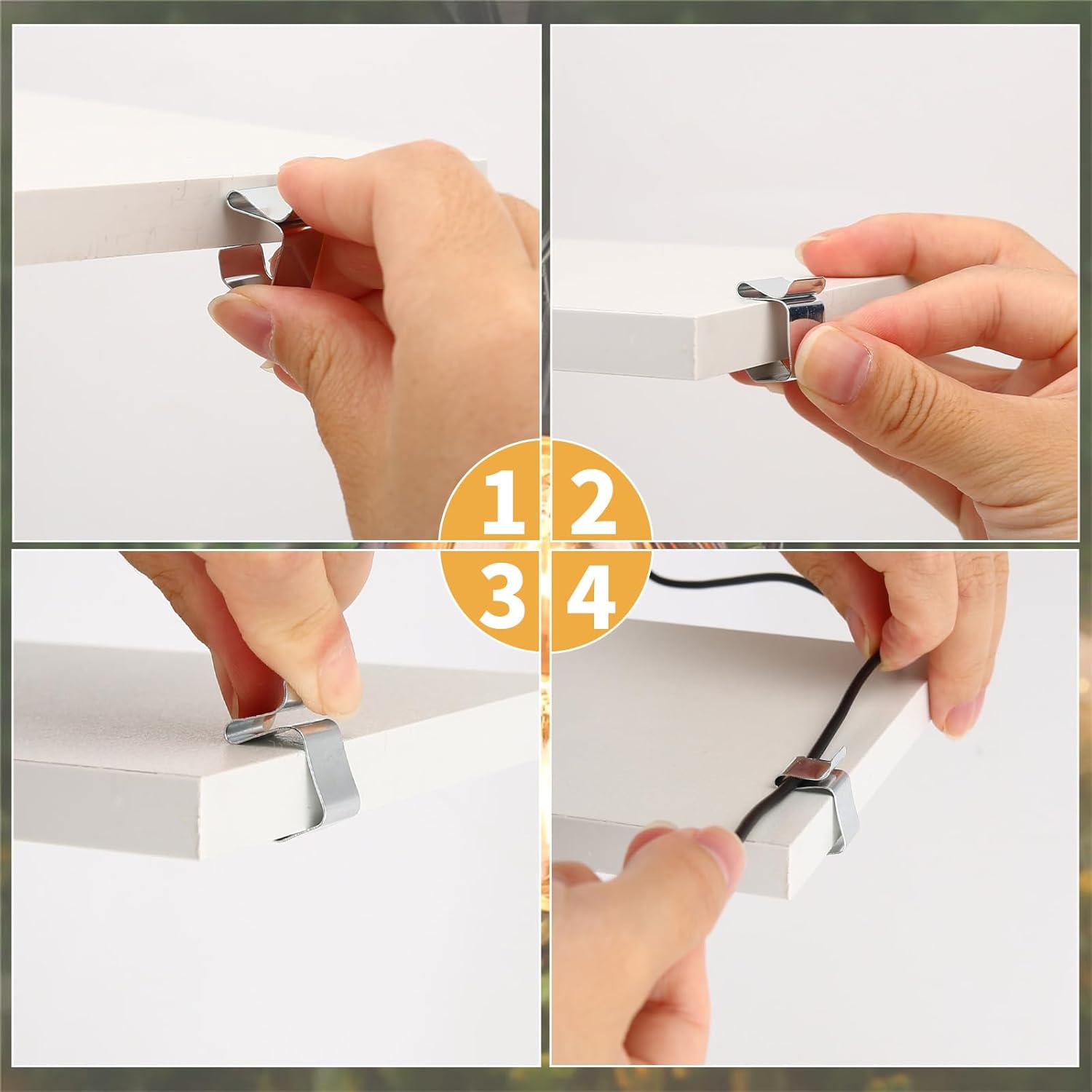 1 2
3 4