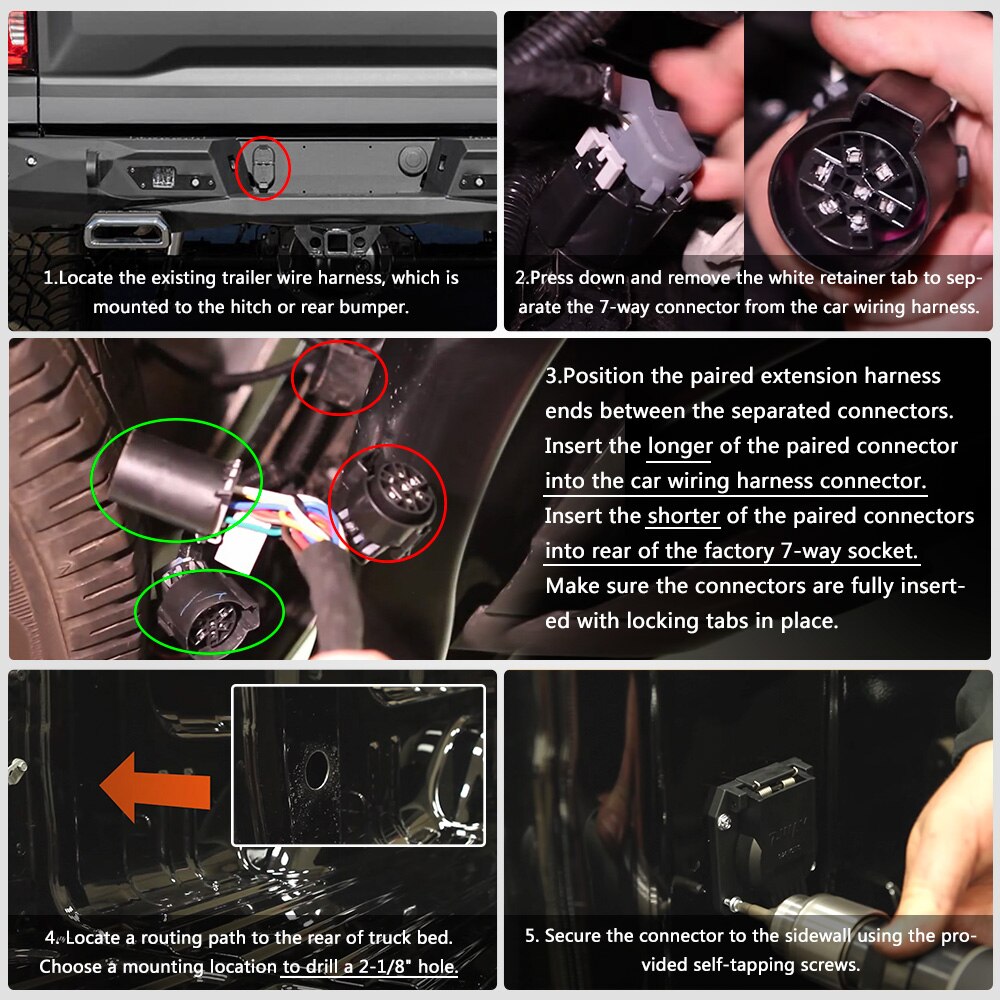 1.Locate the existing trailer wire harness, which is mounted to the hitch or rear bumper.

2.Press down and remove the white retainer tab to separate the 7-way connector from the car wiring harness.

3.Position the paired extension harness ends between the separated connectors. Insert the longer of the paired connector into the car wiring harness connector. Insert the shorter of the paired connectors into rear of the factory 7-way socket. Make sure the connectors are fully inserted with locking tabs in place.

4. Locate a routing path to the rear of truck bed. Choose a mounting location to drill a 2-1/8" hole.

5. Secure the connector to the sidewall using the provided self-tapping screws.