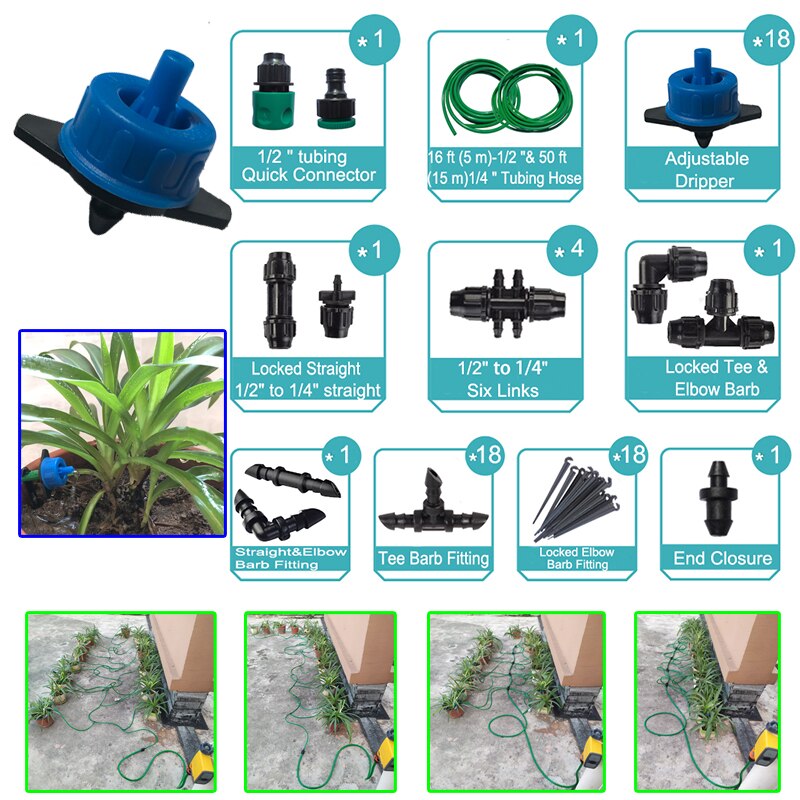 *1
1/2 " tubing
Quick Connector

*1
16 ft (5 m)-1/2 "& 50 ft
(15 m)1/4 " Tubing Hose

*18
Adjustable
Dripper

*1
Locked Straight
1/2" to 1/4" straight

*4
1/2" to 1/4"
Six Links

*1
Locked Tee &
Elbow Barb

*1
Straight&Elbow
Barb Fitting

*18
Tee Barb Fitting

*18
Locked Elbow
Barb Fitting

*1
End Closure