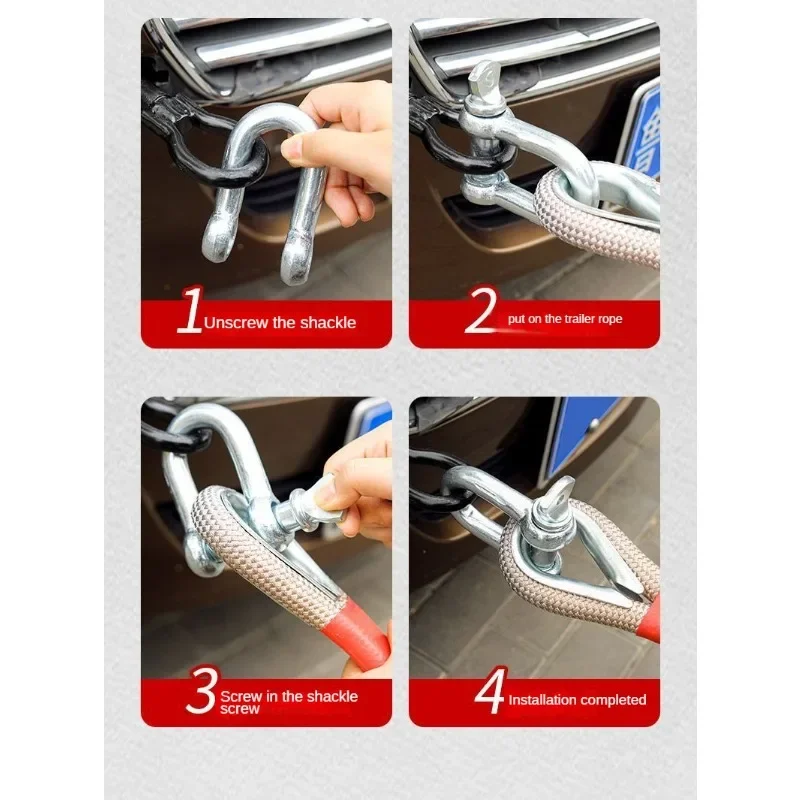 1 Unscrew the shackle

2 put on the trailer rope

3 Screw in the shackle screw

4 Installation completed